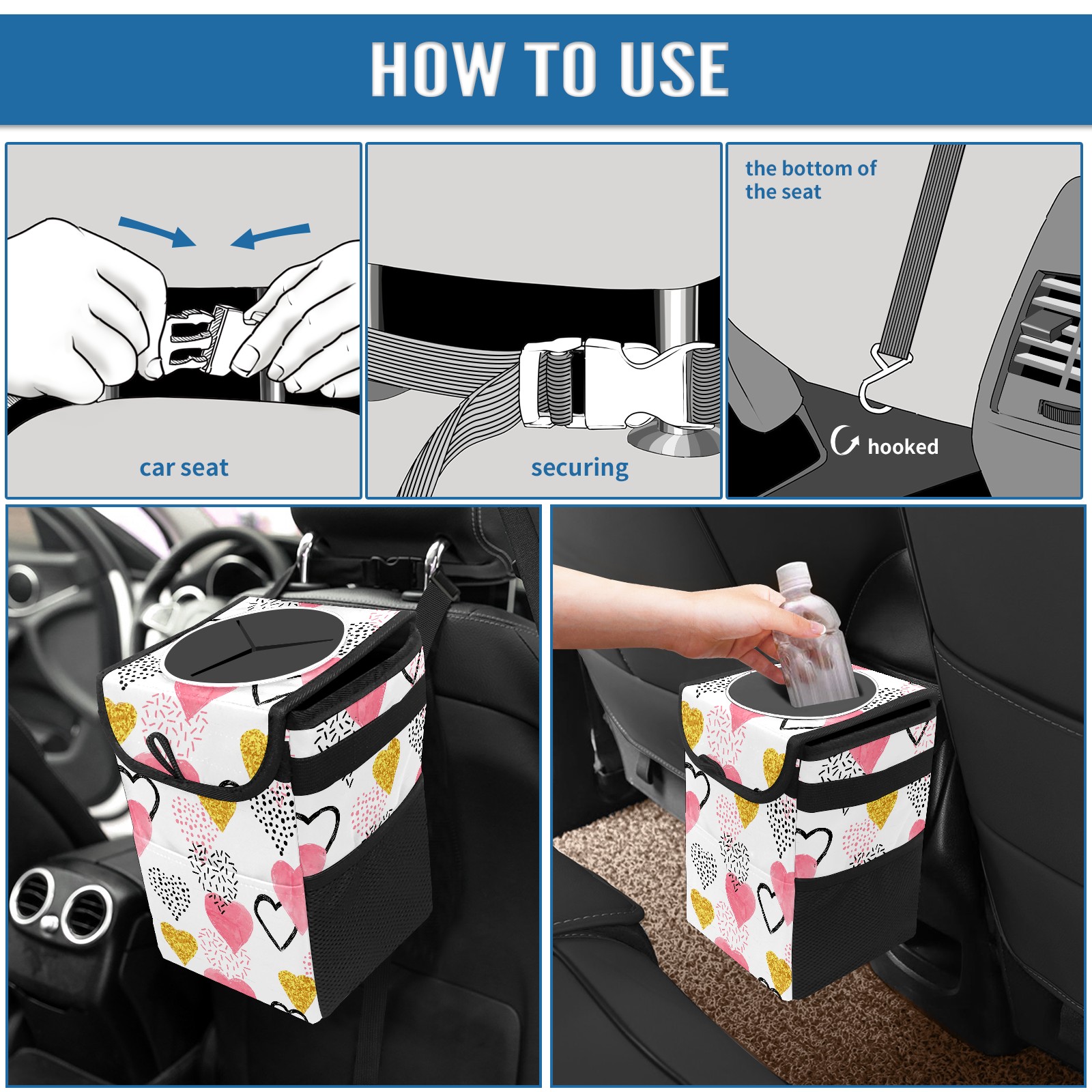 HOW TO USE

car seat

securing

the bottom of the seat

hooked