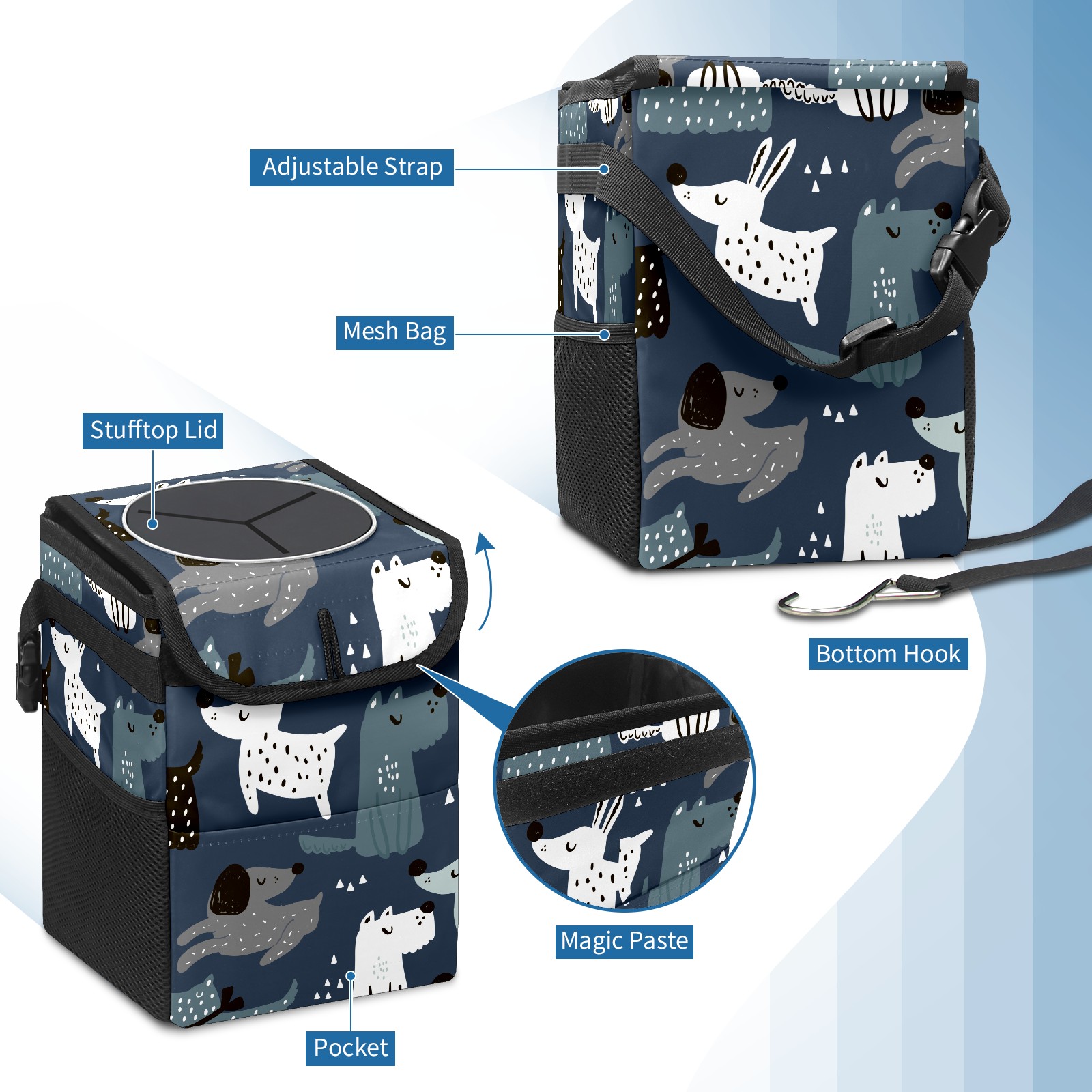 Adjustable Strap

Mesh Bag

Stufftop Lid

Bottom Hook

Magic Paste

Pocket