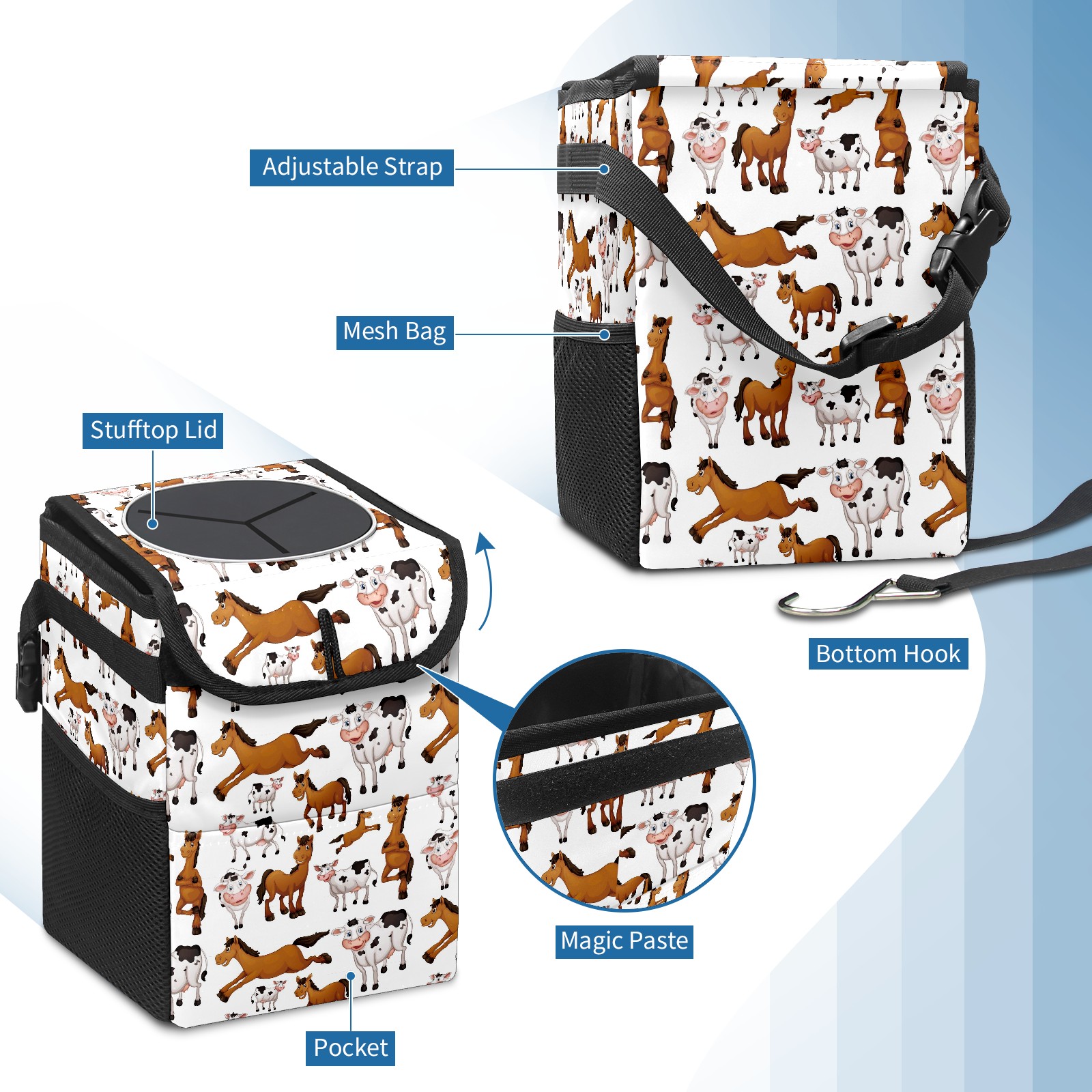 Adjustable Strap

Mesh Bag

Stufftop Lid

Bottom Hook

Magic Paste

Pocket