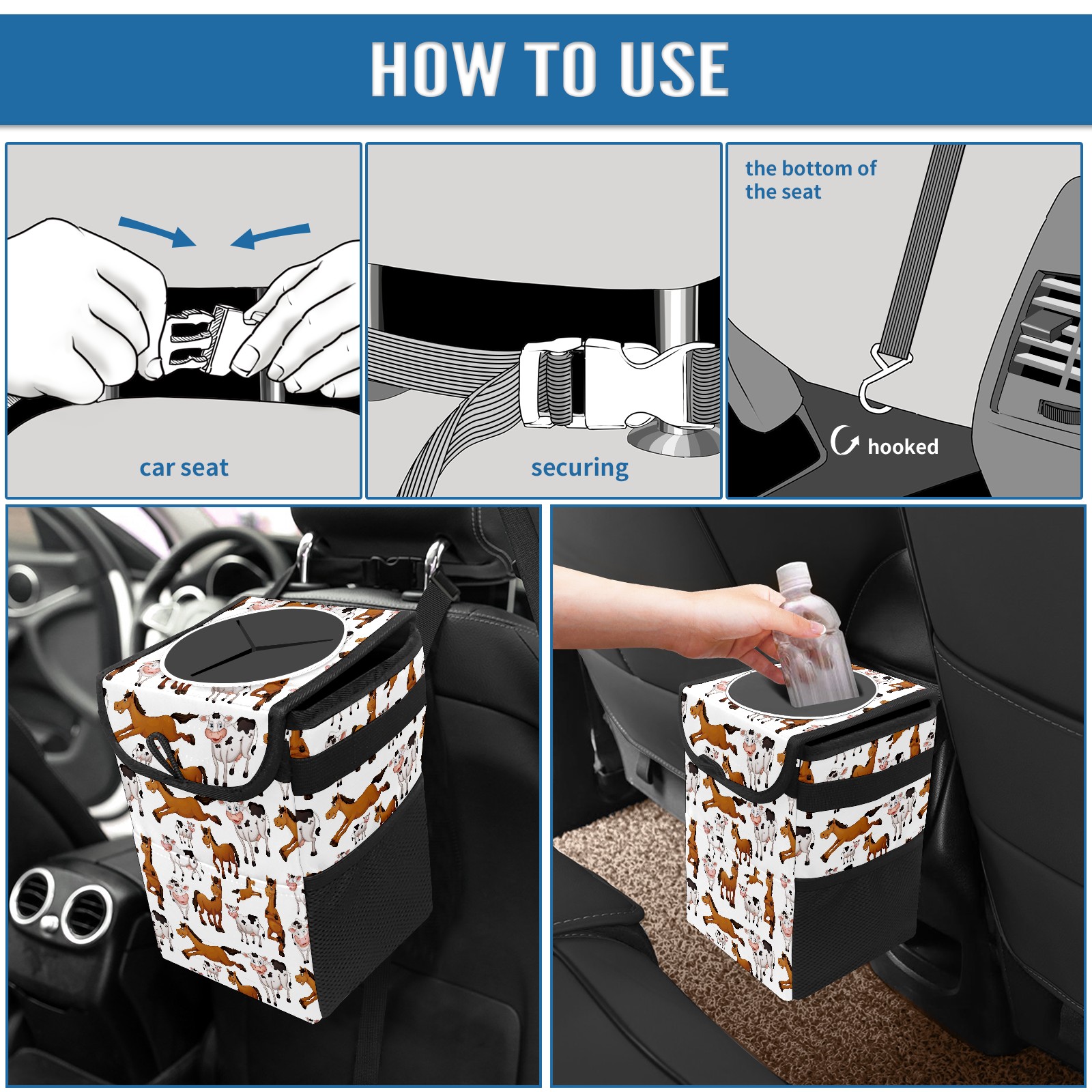 HOW TO USE

car seat

securing

the bottom of the seat

hooked