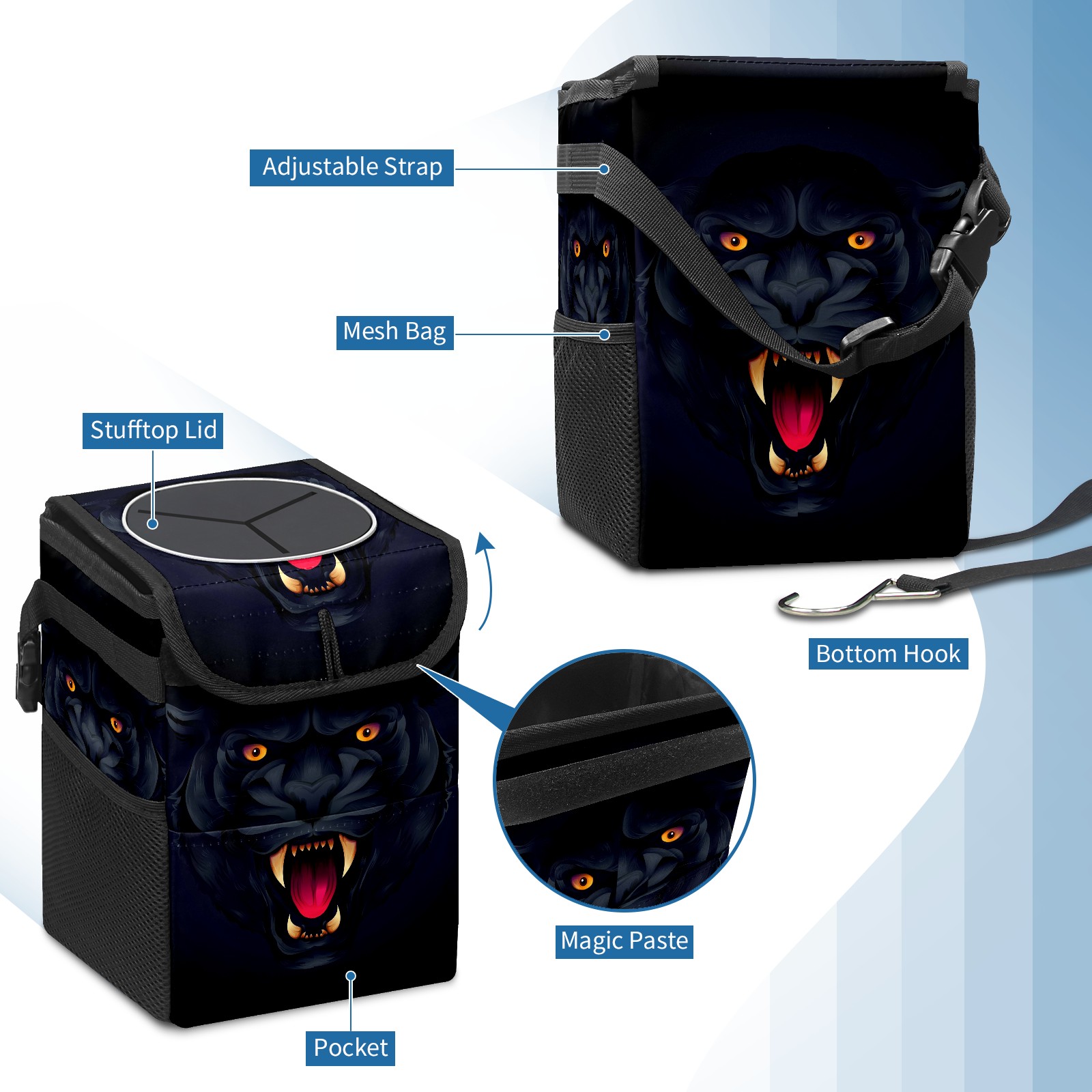 Adjustable Strap

Mesh Bag

Stufftop Lid

Bottom Hook

Magic Paste

Pocket