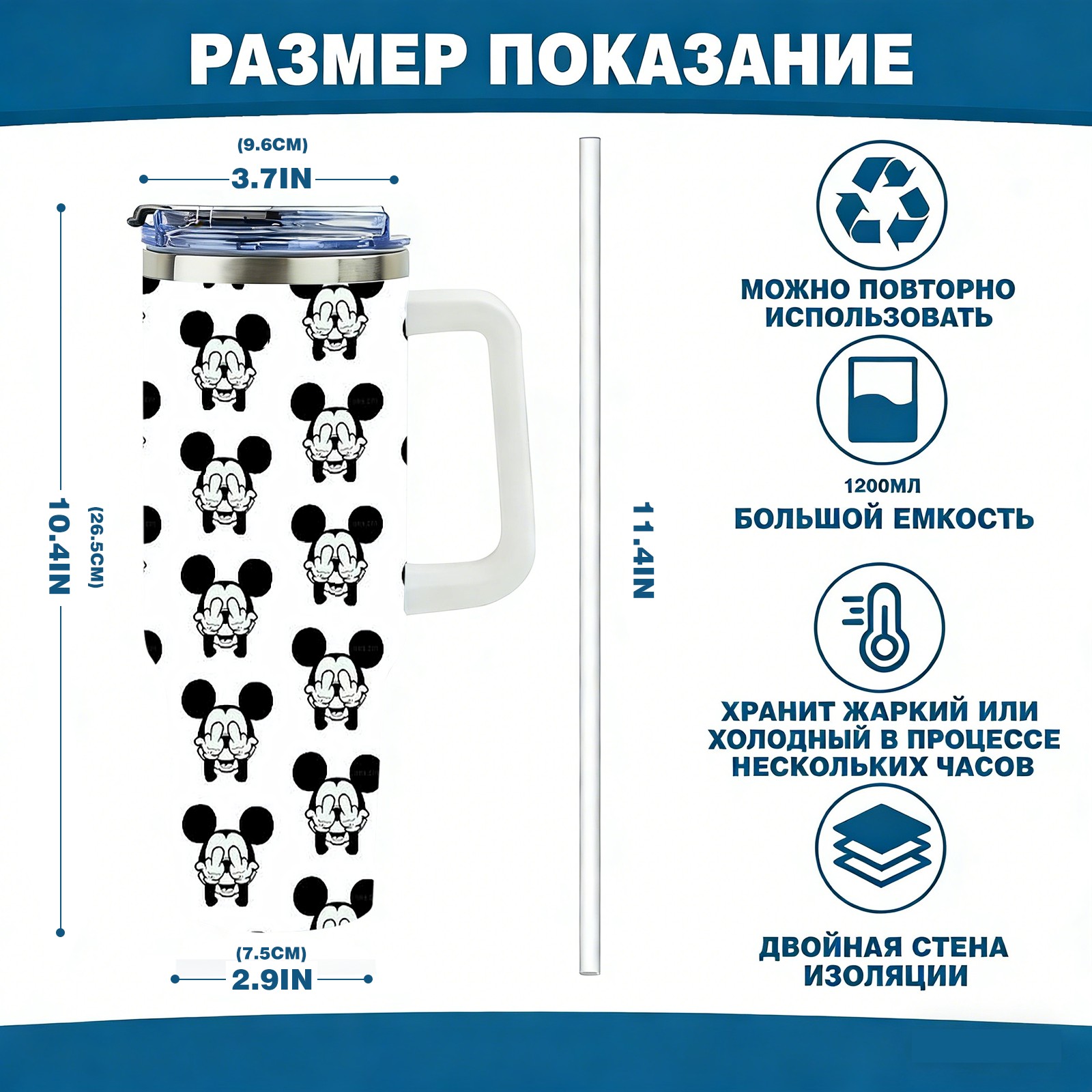 РАЗМЕР ПОКАЗАНИЕ

(9.6CM)
3.7IN

10.4IN
(26.5CM)

(7.5CM)
2.9IN

11.4IN

МОЖНО ПОВТОРНО ИСПОЛЬЗОВАТЬ

1200МЛ
БОЛЬШОЙ ЕМКОСТЬ

ХРАНИТ ЖАРКИЙ ИЛИ ХОЛОДНЫЙ В ПРОЦЕССЕ НЕСКОЛЬКИХ ЧАСОВ

ДВОЙНАЯ СТЕНА ИЗОЛЯЦИИ