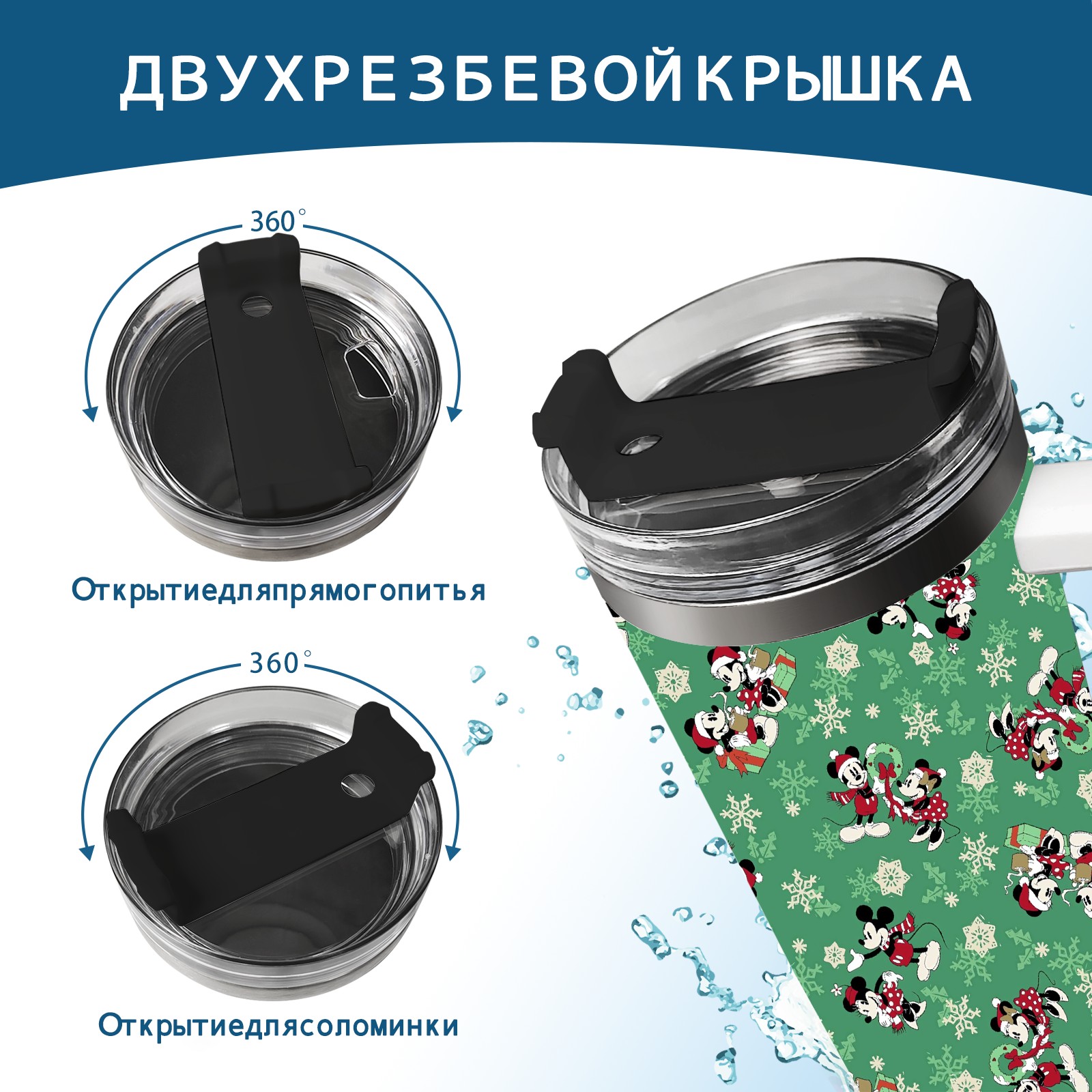 ДВУХРЕЗБЕВОЙКРЫШКА

360°

Открытиедляпрямогопитья

360°

Открытиедлясоломинки