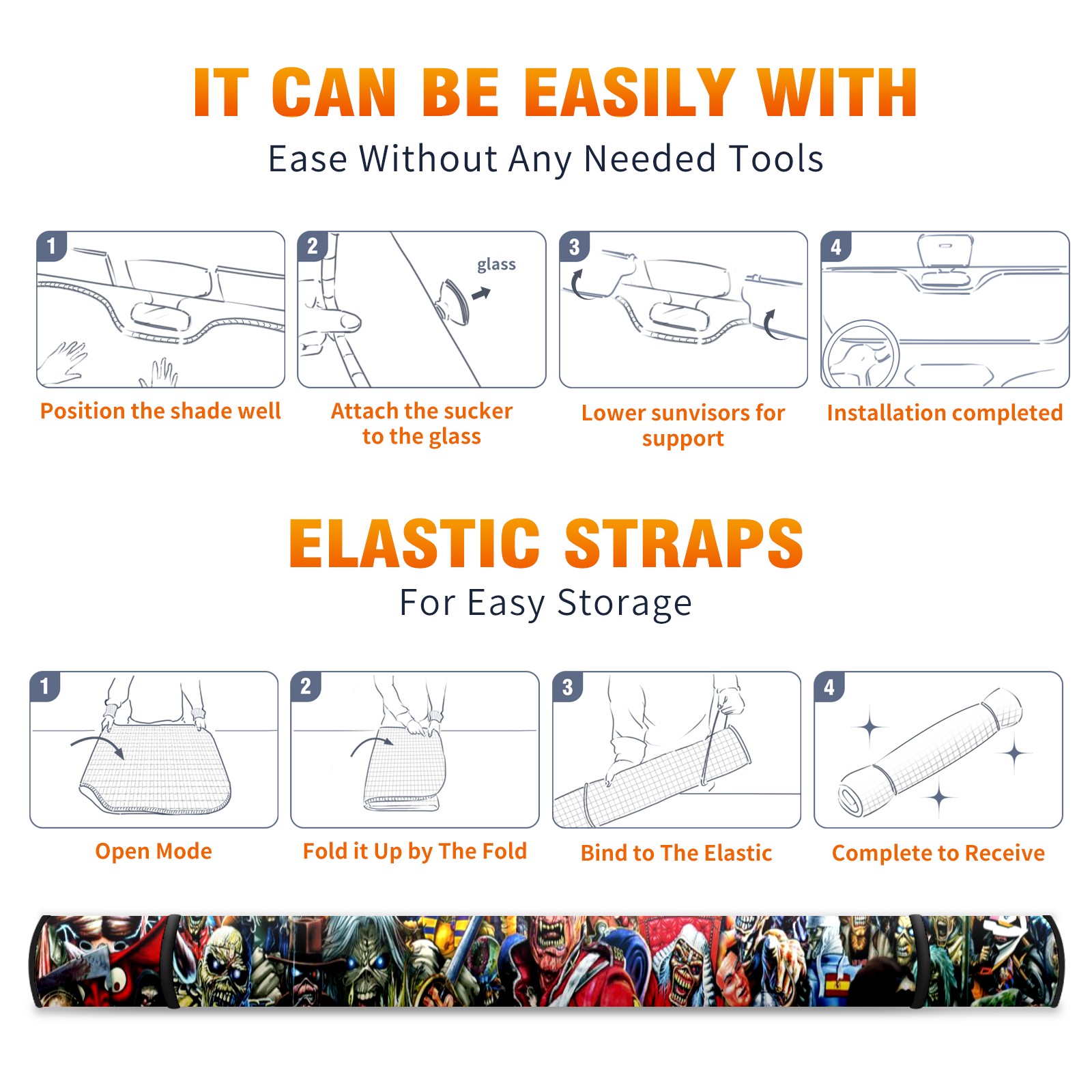 IT CAN BE EASILY WITH
Ease Without Any Needed Tools

1
Position the shade well

2
glass
Attach the sucker to the glass

3
Lower sunvisors for support

4
Installation completed

ELASTIC STRAPS
For Easy Storage

1
Open Mode

2
Fold it Up by The Fold

3
Bind to The Elastic

4
Complete to Receive