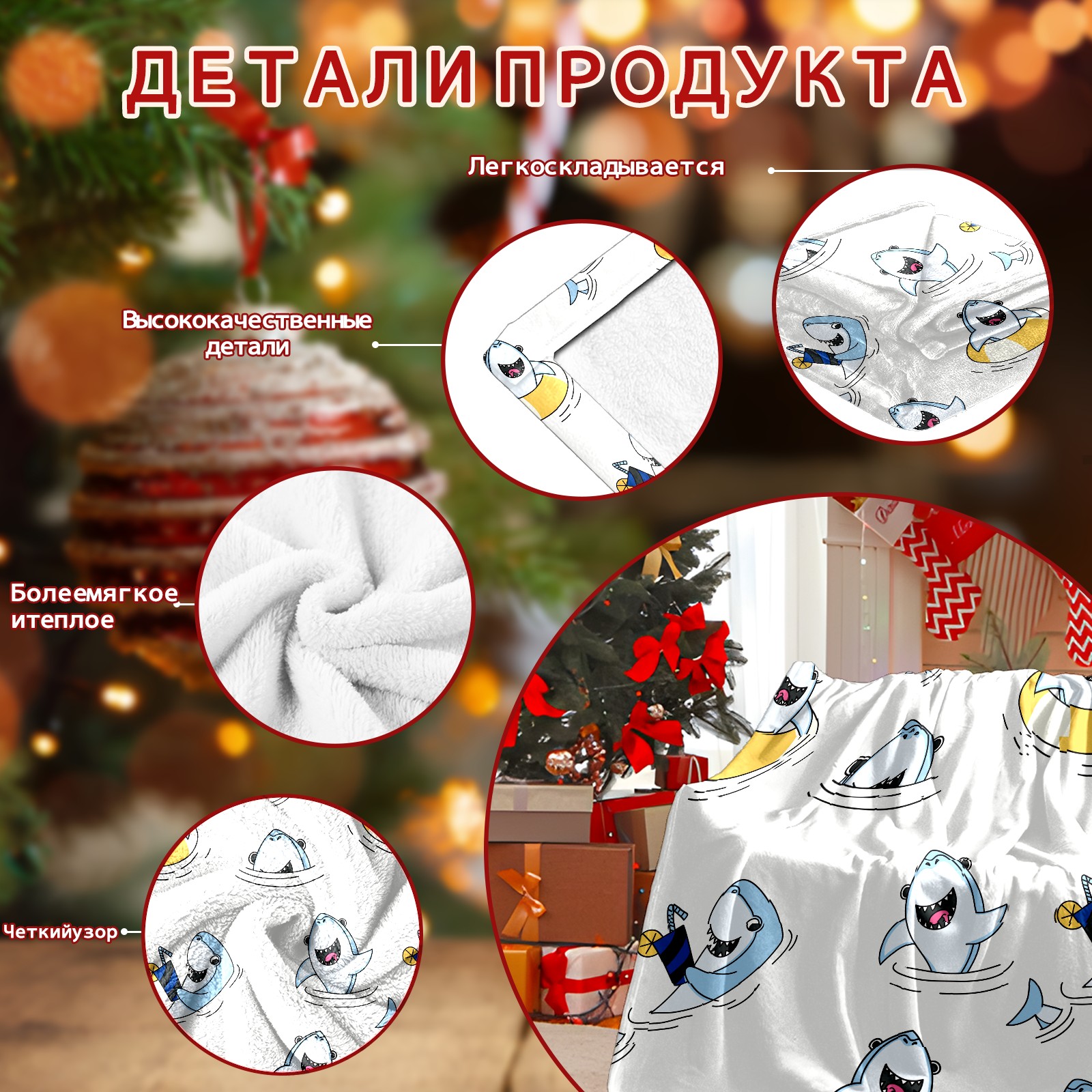 ДЕТАЛИ ПРОДУКТА

Легкоскладывается

Высококачественные детали

Болеемягкое итеплое

Четкийузор