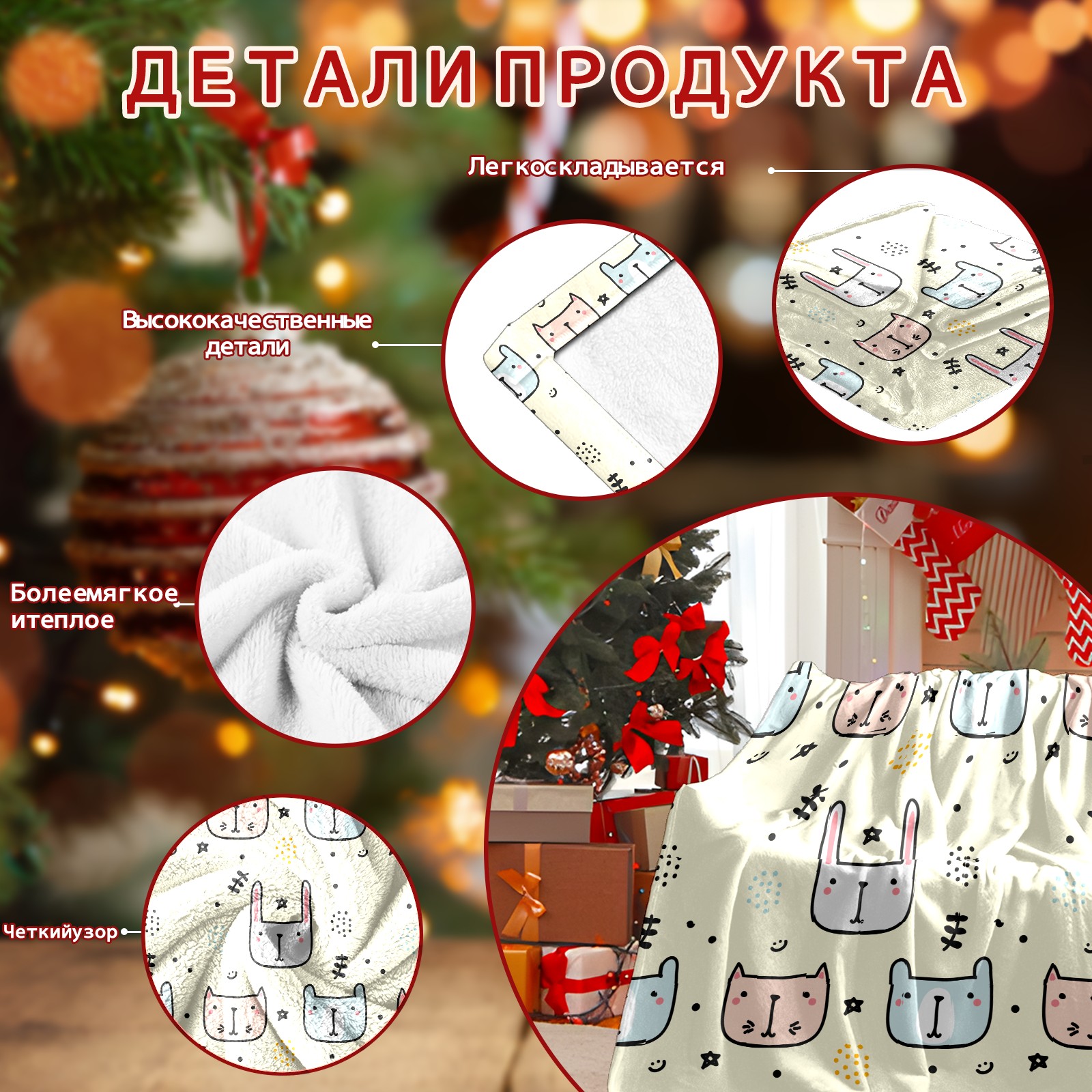 ДЕТАЛИ ПРОДУКТА

Легкоскладывается

Высококачественные детали

Болеемягкое итеплое

Четкийузор