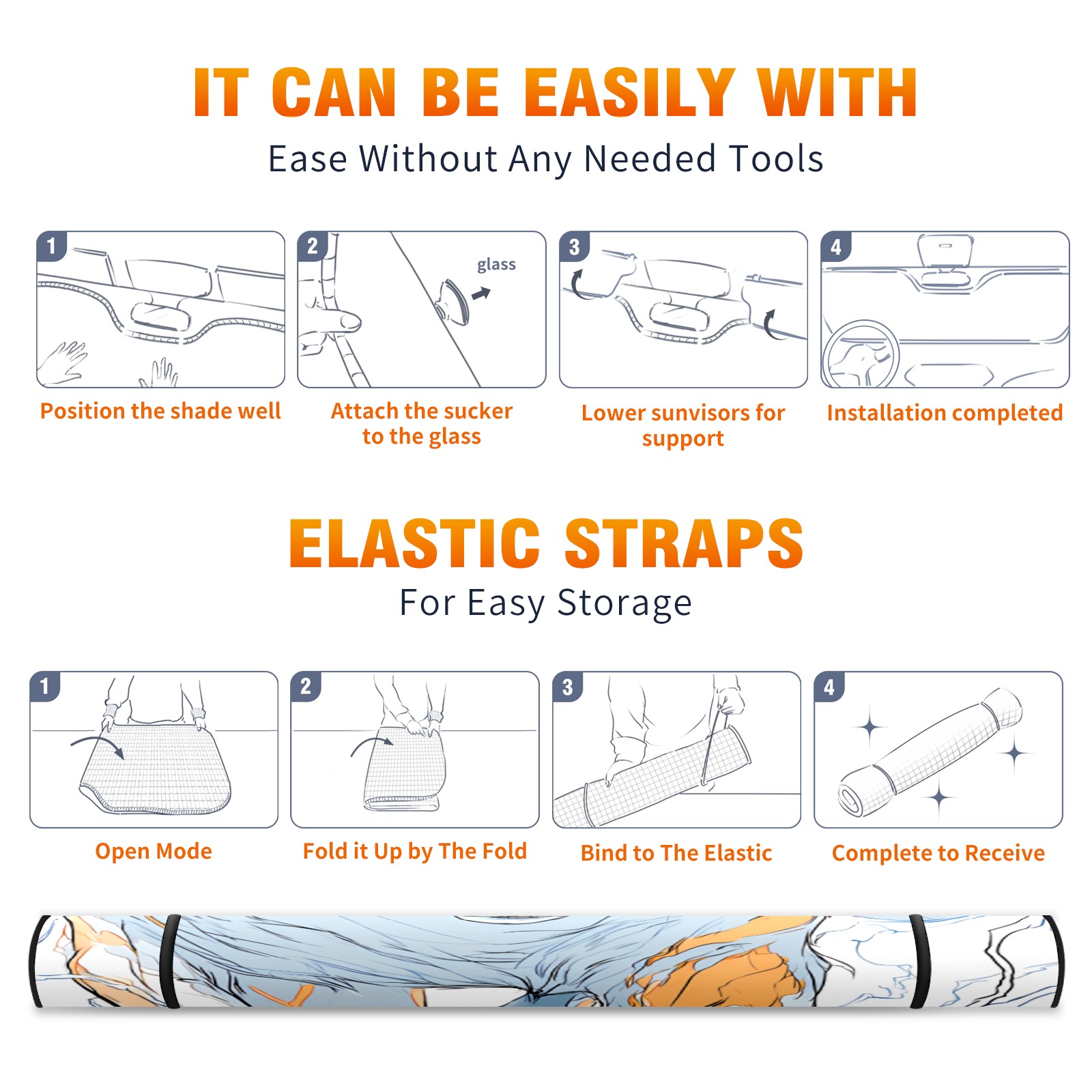 IT CAN BE EASILY WITH

Ease Without Any Needed Tools

1

Position the shade well

2

glass

Attach the sucker to the glass

3

Lower sunvisors for support

4

Installation completed

ELASTIC STRAPS

For Easy Storage

1

Open Mode

2

Fold it Up by The Fold

3

Bind to The Elastic

4

Complete to Receive