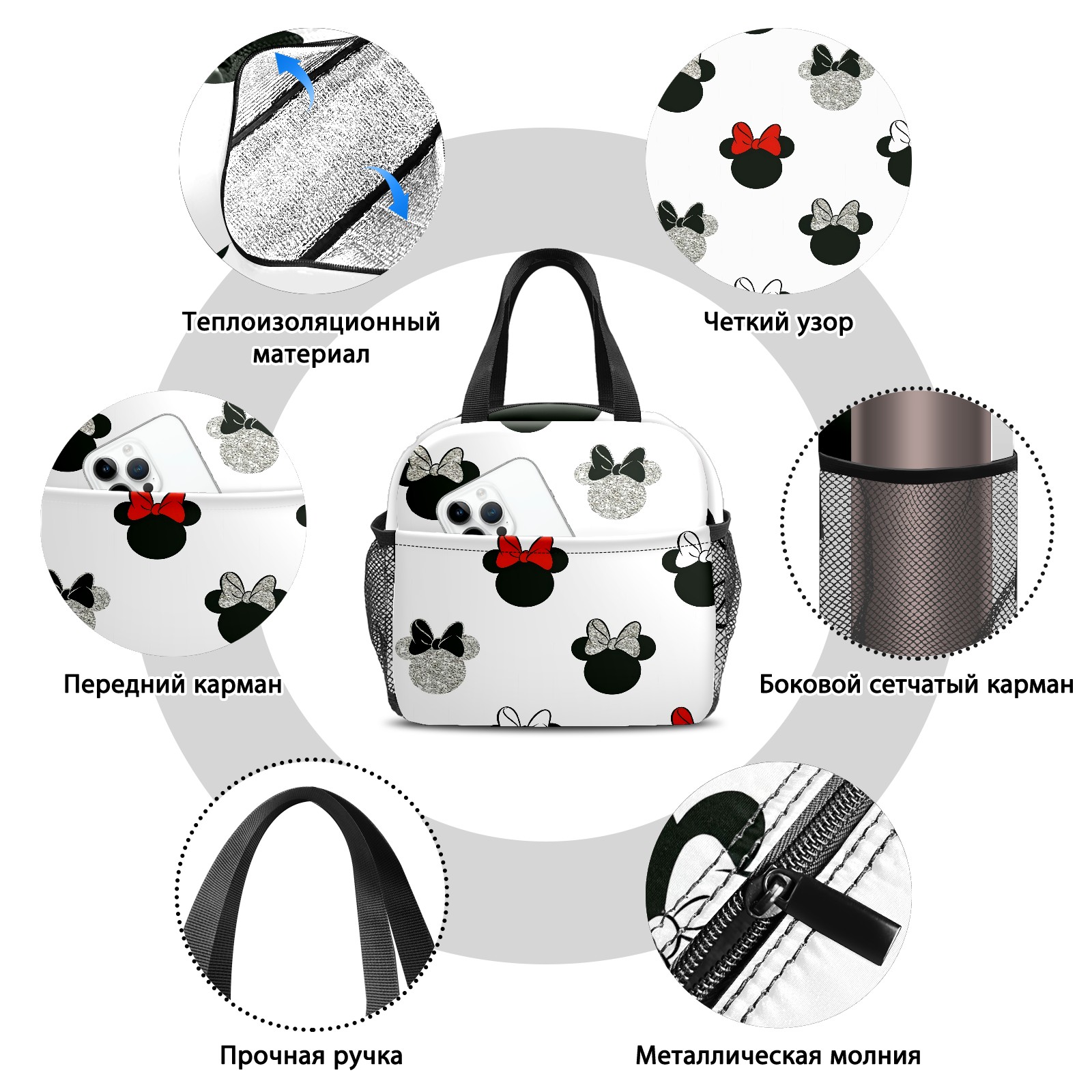 Теплоизоляционный материал

Четкий узор

Передний карман

Боковой сетчатый карман

Прочная ручка

Металлическая молния