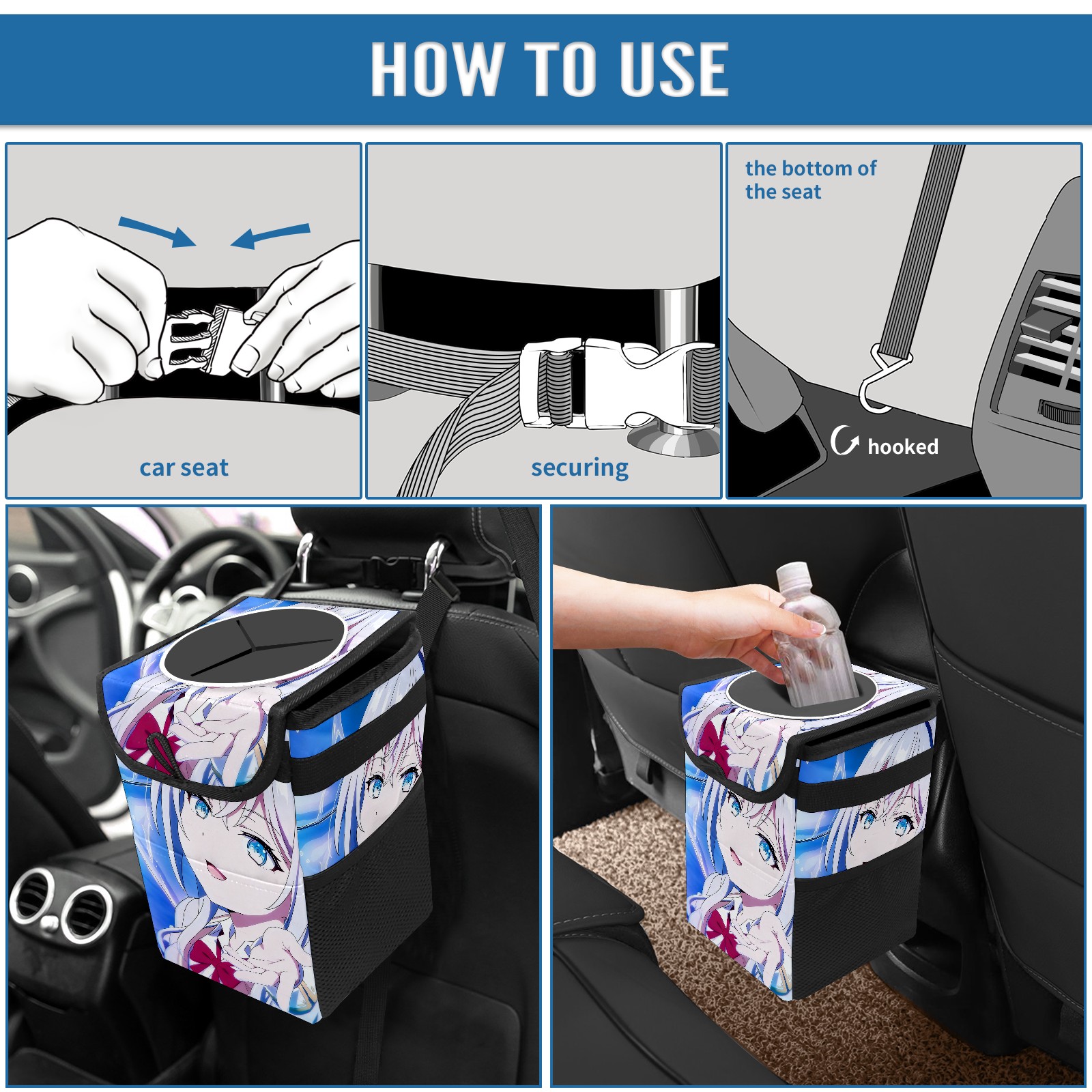 HOW TO USE

car seat

securing

the bottom of the seat

hooked