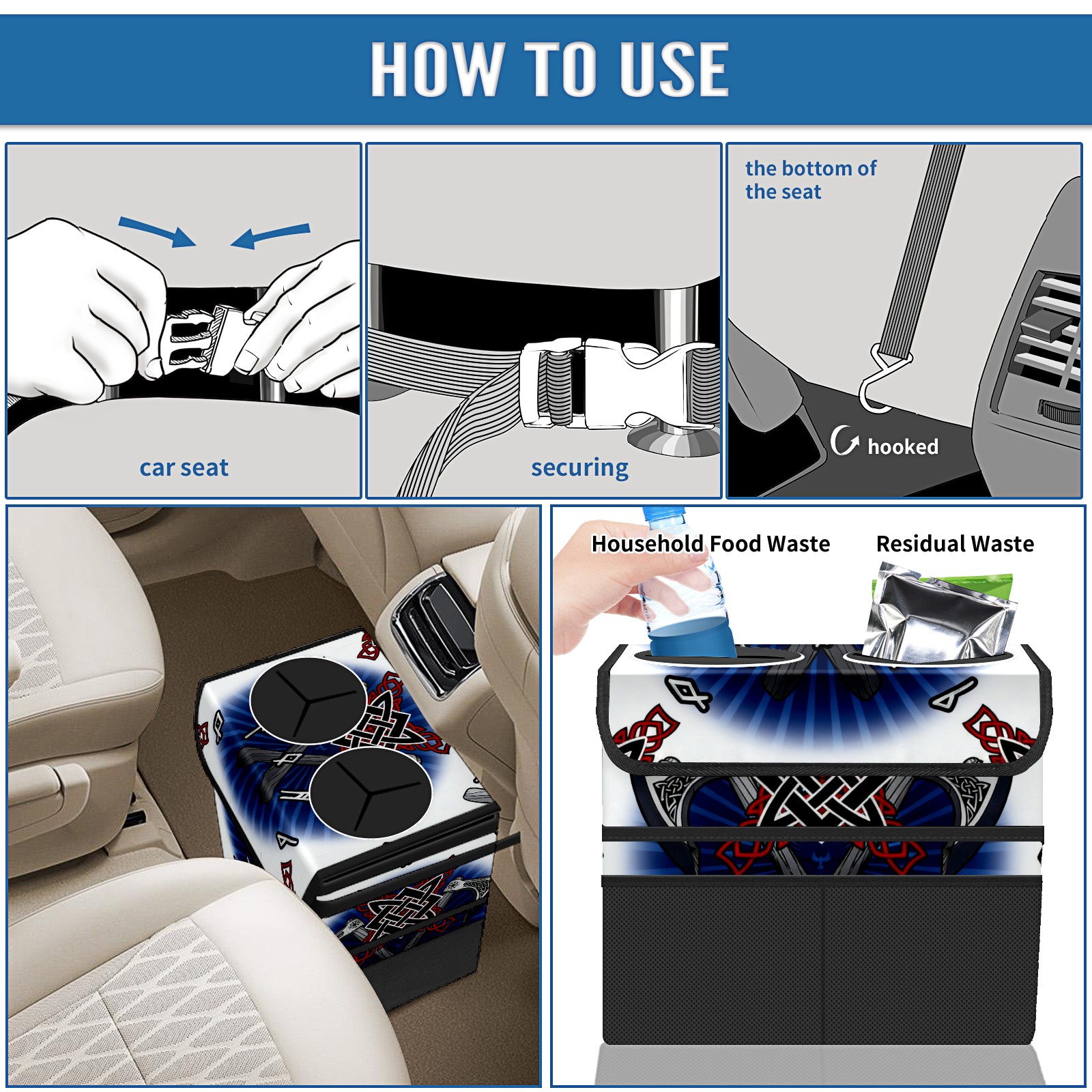 HOW TO USE

car seat

securing

the bottom of the seat

hooked

Household Food Waste

Residual Waste