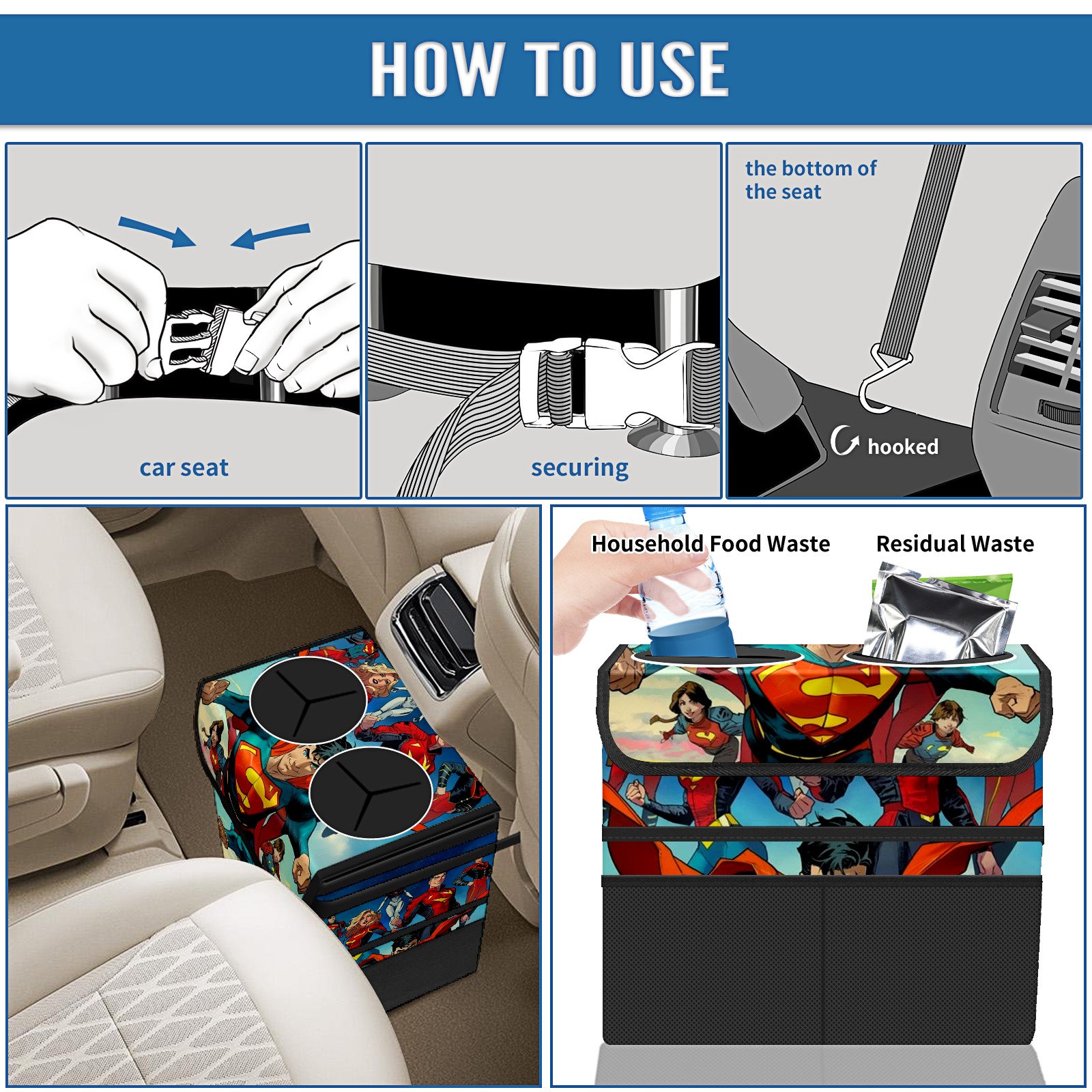 HOW TO USE

car seat

securing

the bottom of the seat

hooked

Household Food Waste

Residual Waste