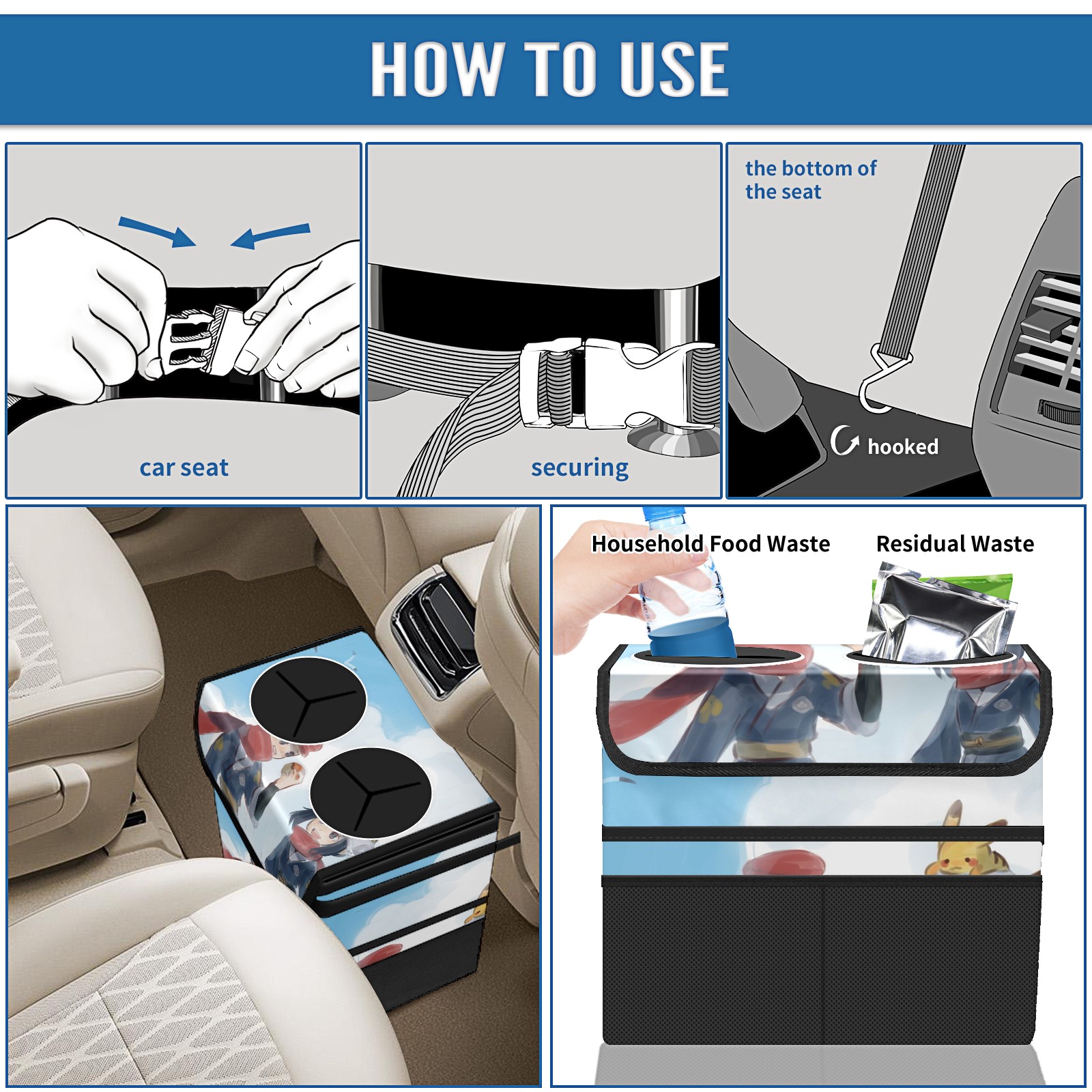 HOW TO USE

car seat

securing

the bottom of the seat

hooked

Household Food Waste

Residual Waste