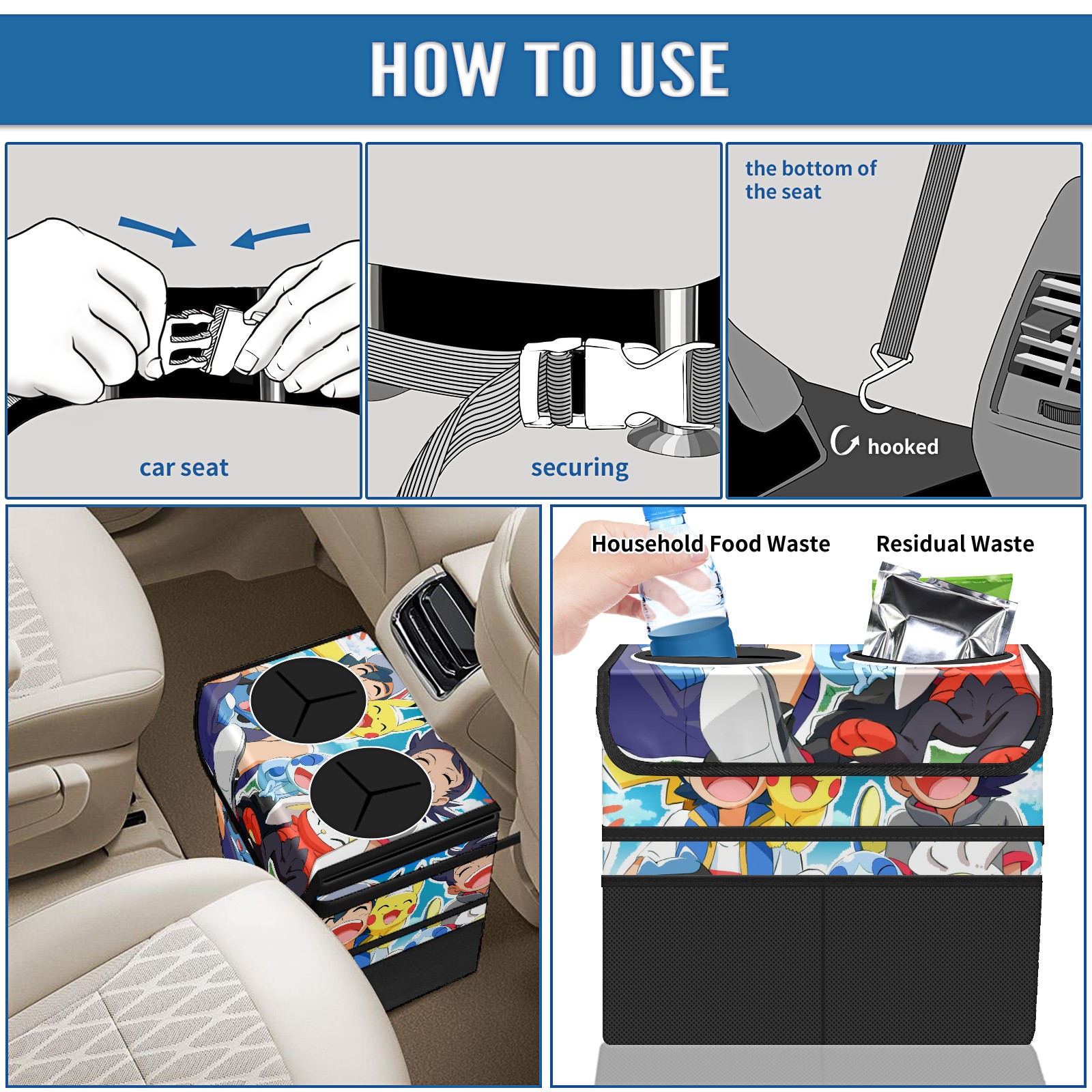 HOW TO USE

car seat

securing

the bottom of the seat

hooked

Household Food Waste

Residual Waste