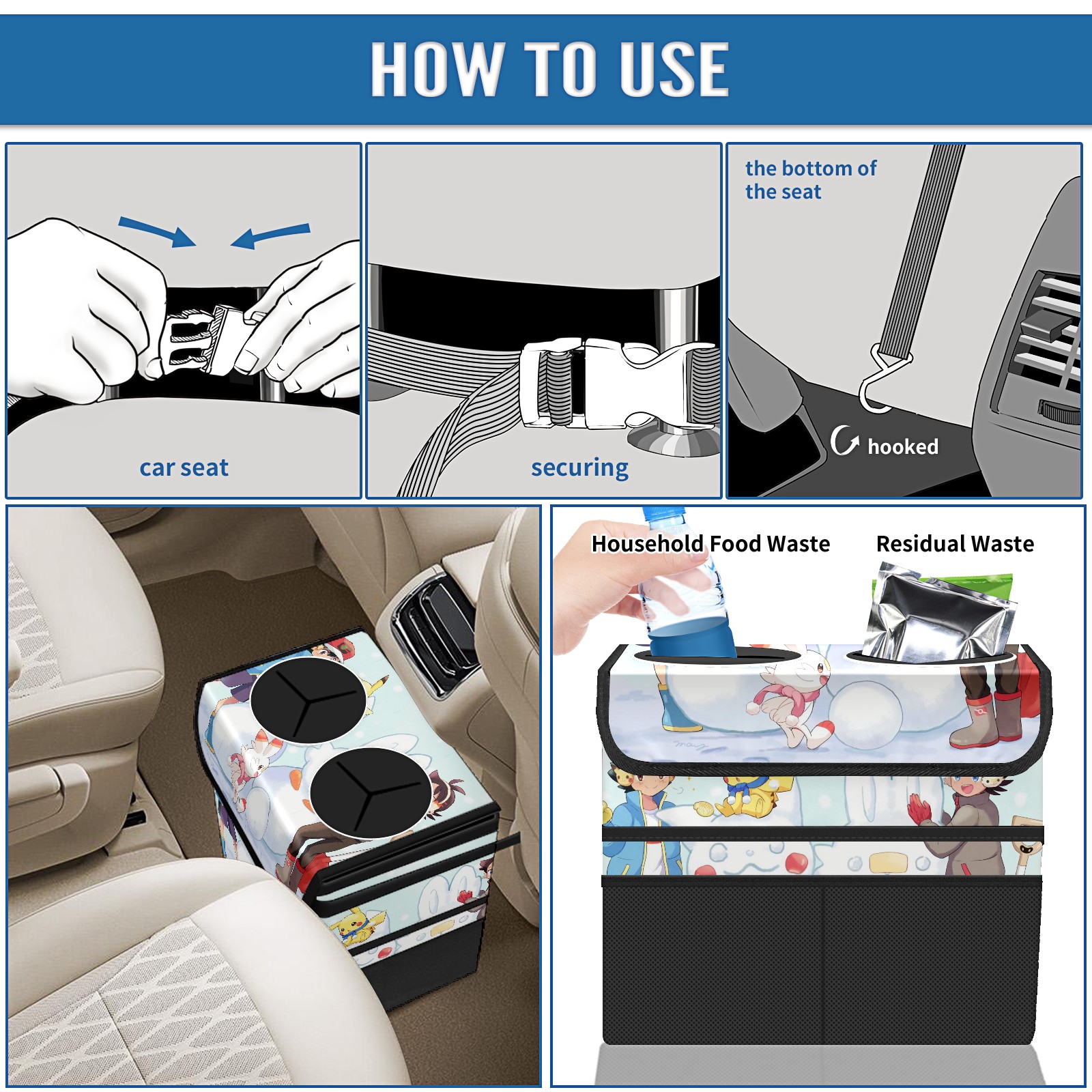 HOW TO USE

car seat

securing

the bottom of the seat

hooked

Household Food Waste

Residual Waste