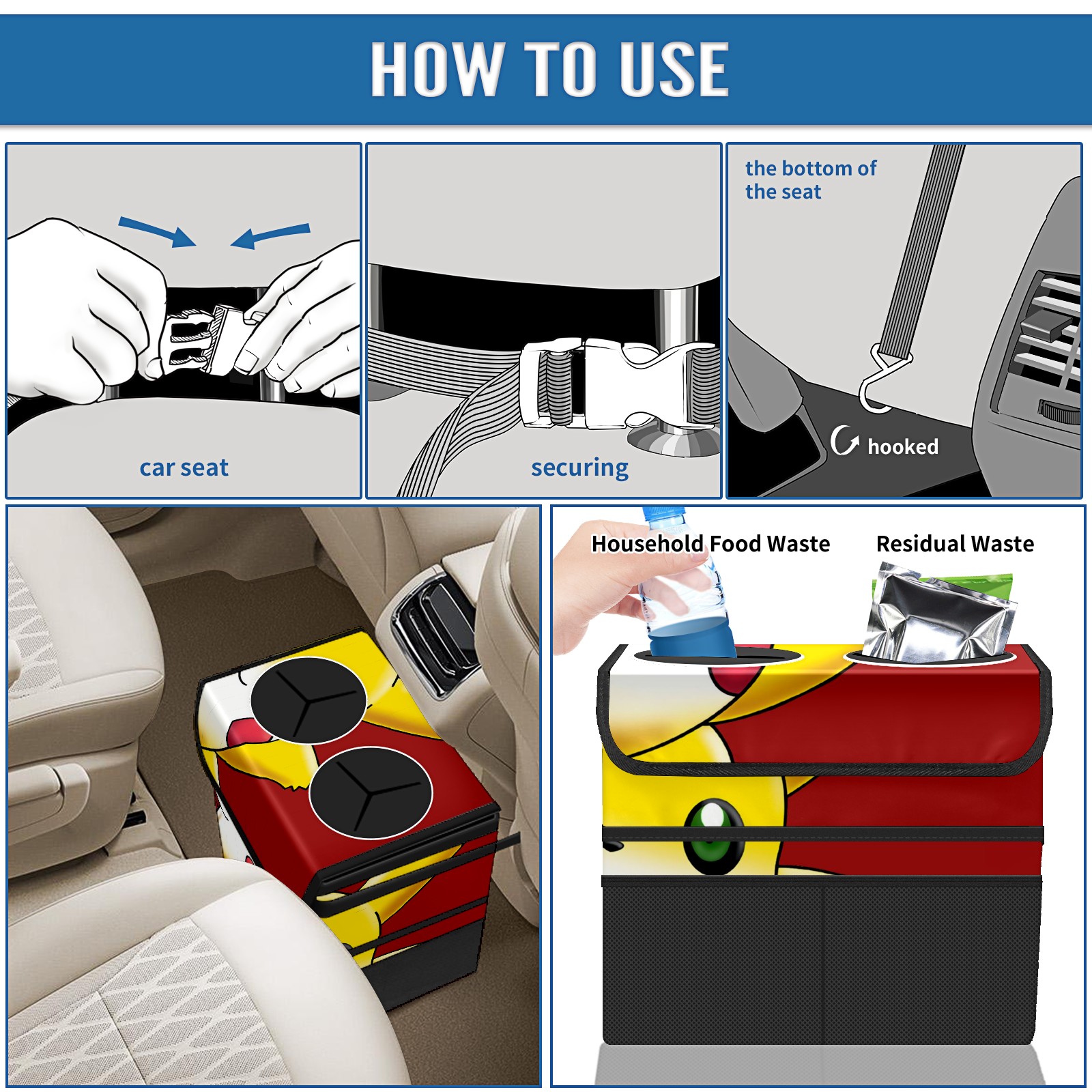 HOW TO USE

car seat

securing

the bottom of the seat

hooked

Household Food Waste

Residual Waste