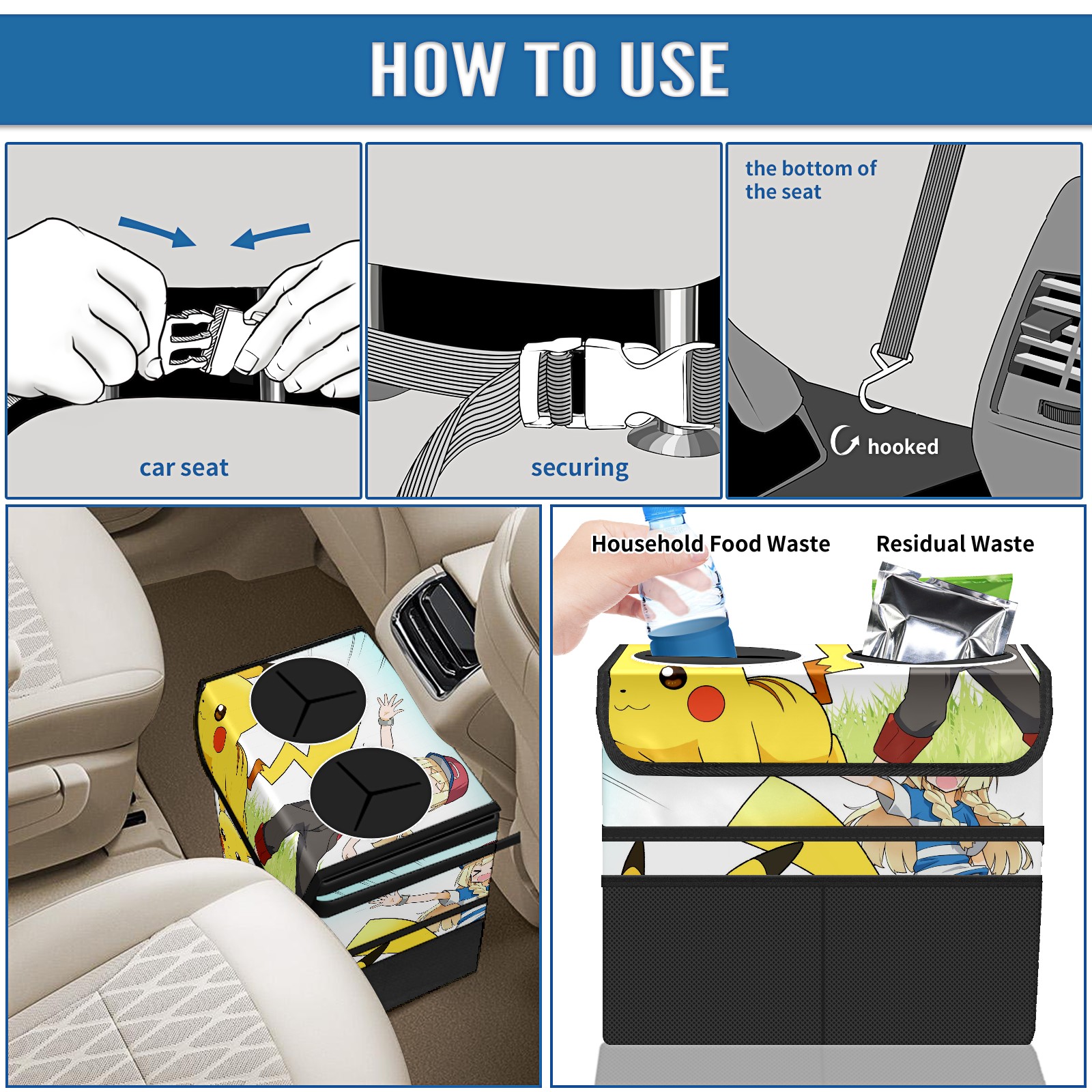 HOW TO USE

car seat

securing

the bottom of the seat

hooked

Household Food Waste

Residual Waste