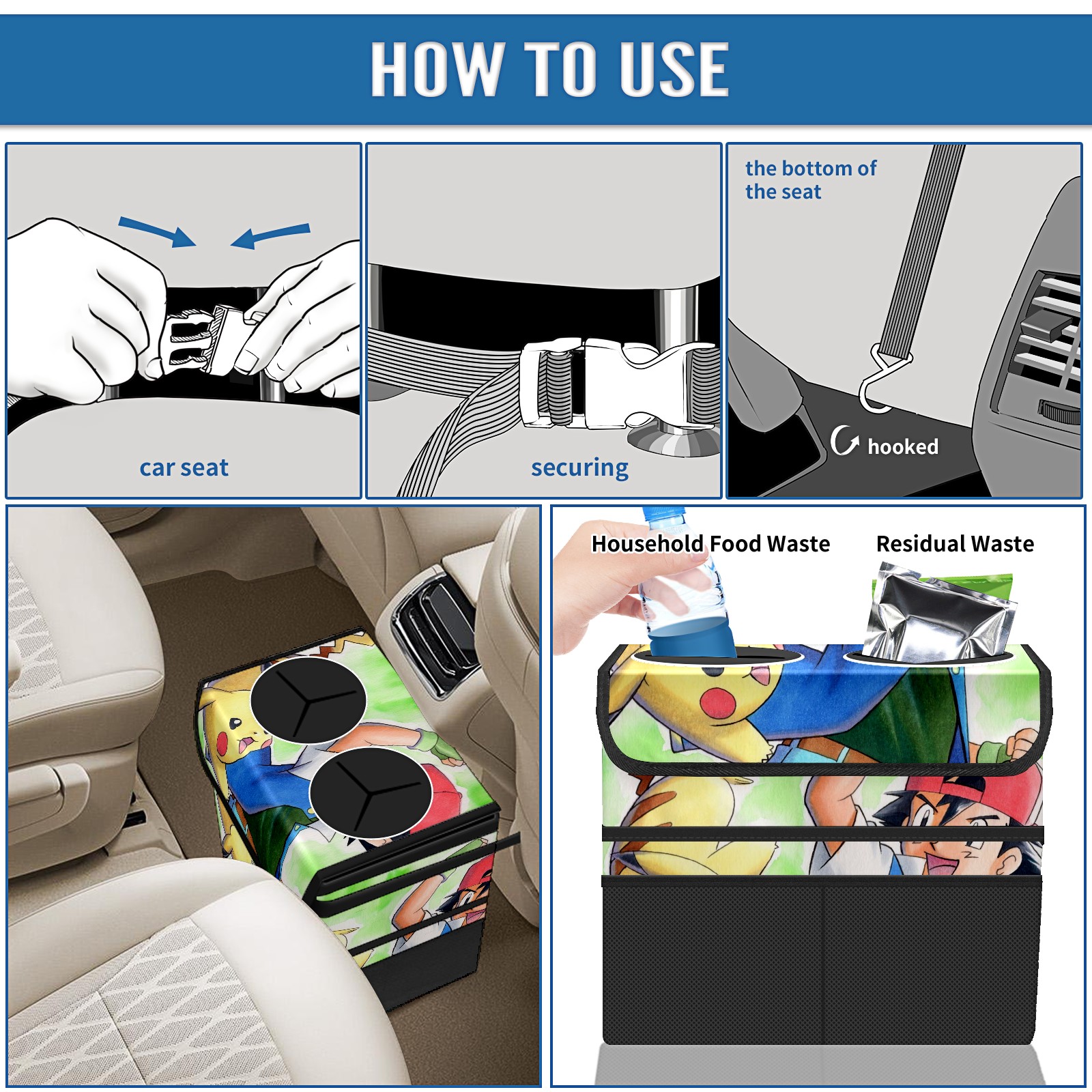 HOW TO USE

car seat

securing

the bottom of the seat

hooked

Household Food Waste

Residual Waste