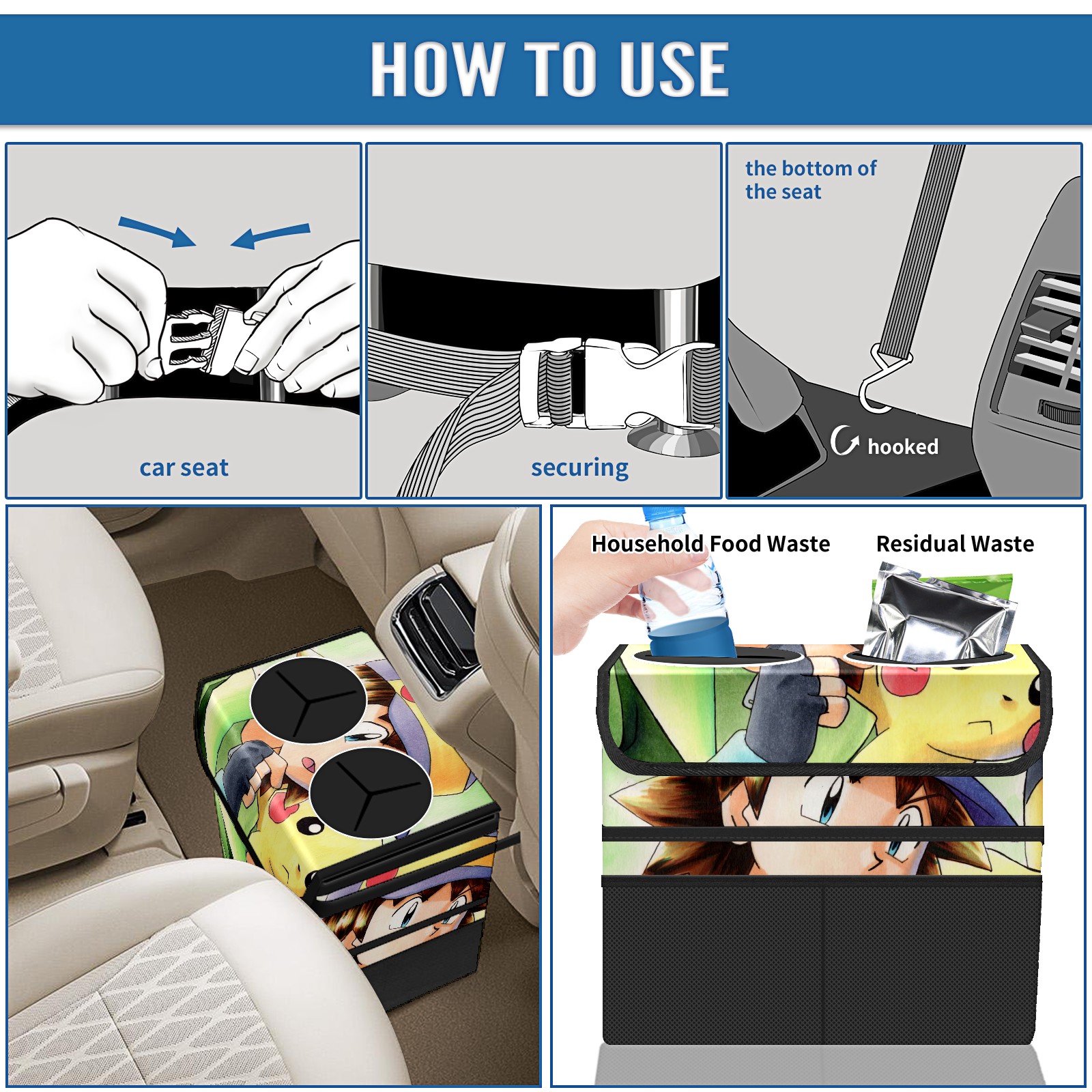 HOW TO USE

car seat

securing

the bottom of the seat

hooked

Household Food Waste

Residual Waste