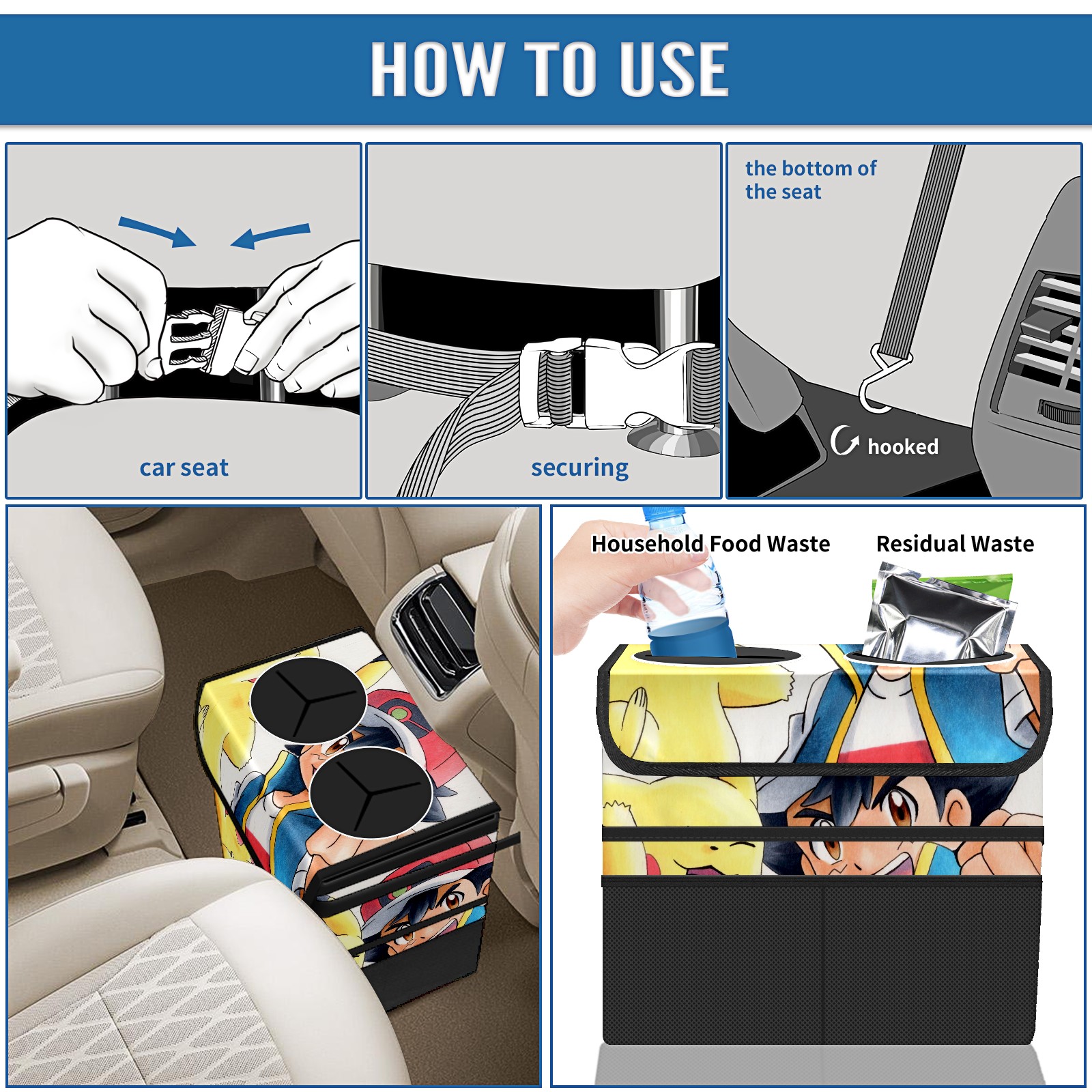 HOW TO USE

car seat

securing

the bottom of the seat

hooked

Household Food Waste

Residual Waste