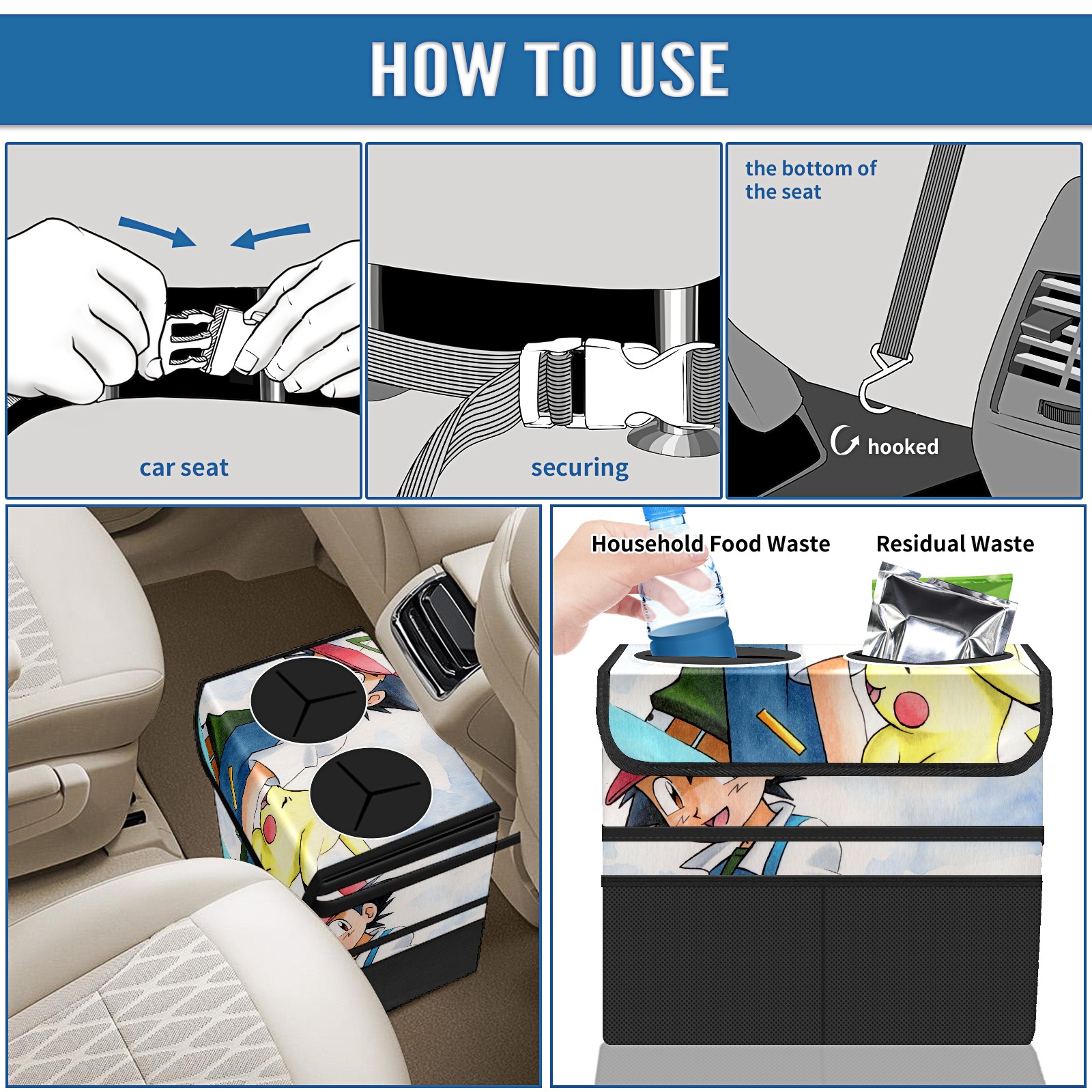 HOW TO USE

car seat

securing

the bottom of the seat

hooked

Household Food Waste

Residual Waste