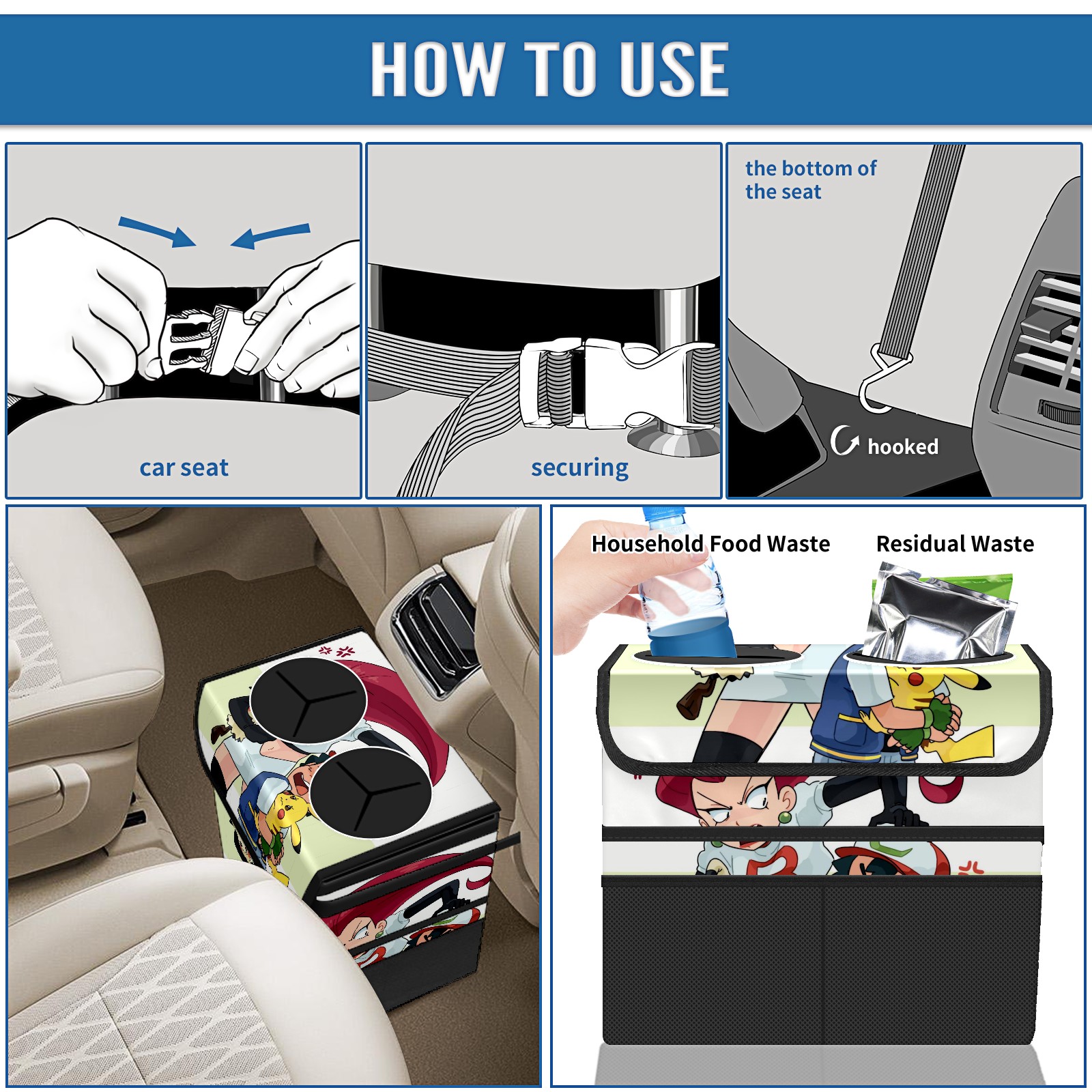 HOW TO USE

car seat

securing

the bottom of the seat

hooked

Household Food Waste

Residual Waste