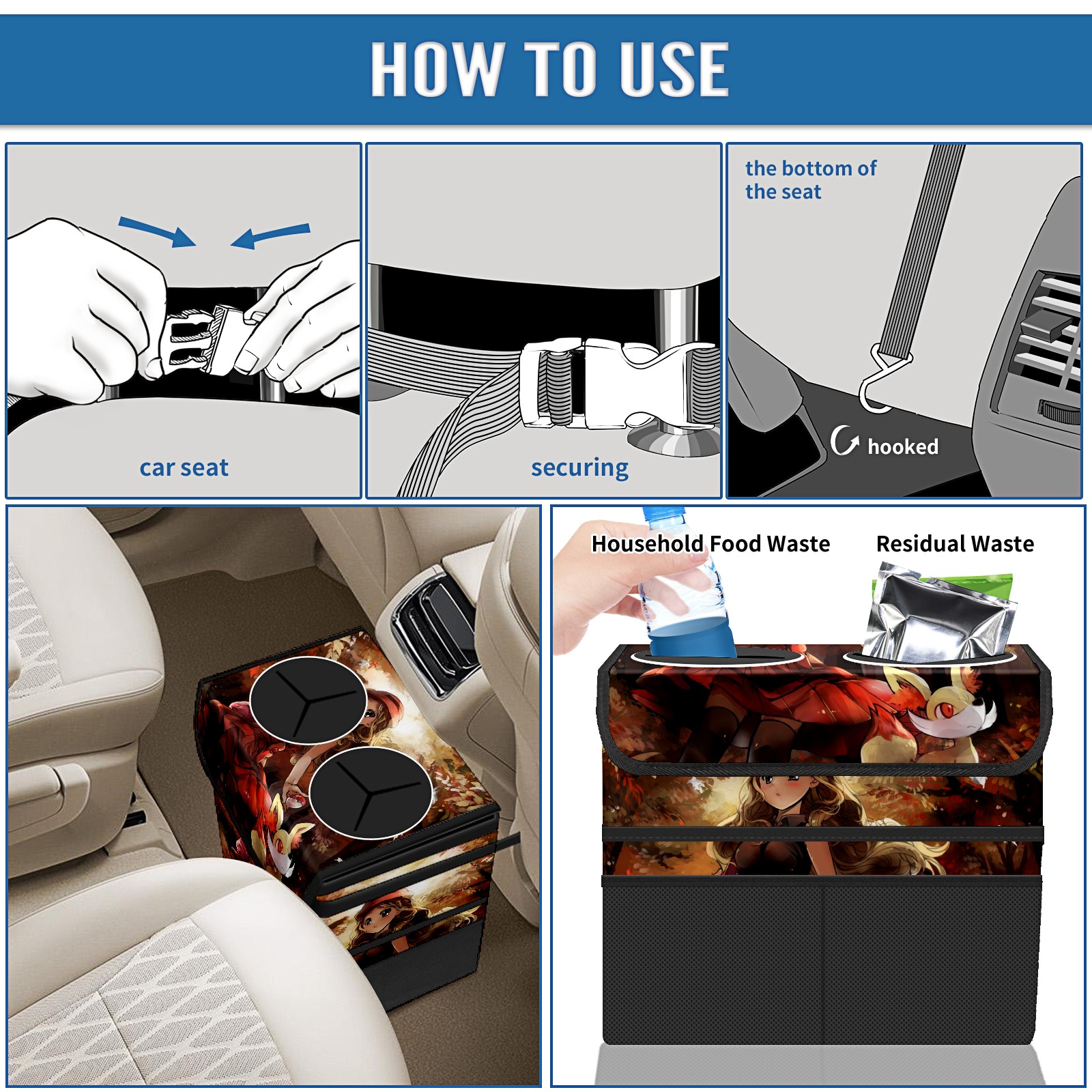 HOW TO USE

car seat

securing

the bottom of the seat

hooked

Household Food Waste

Residual Waste