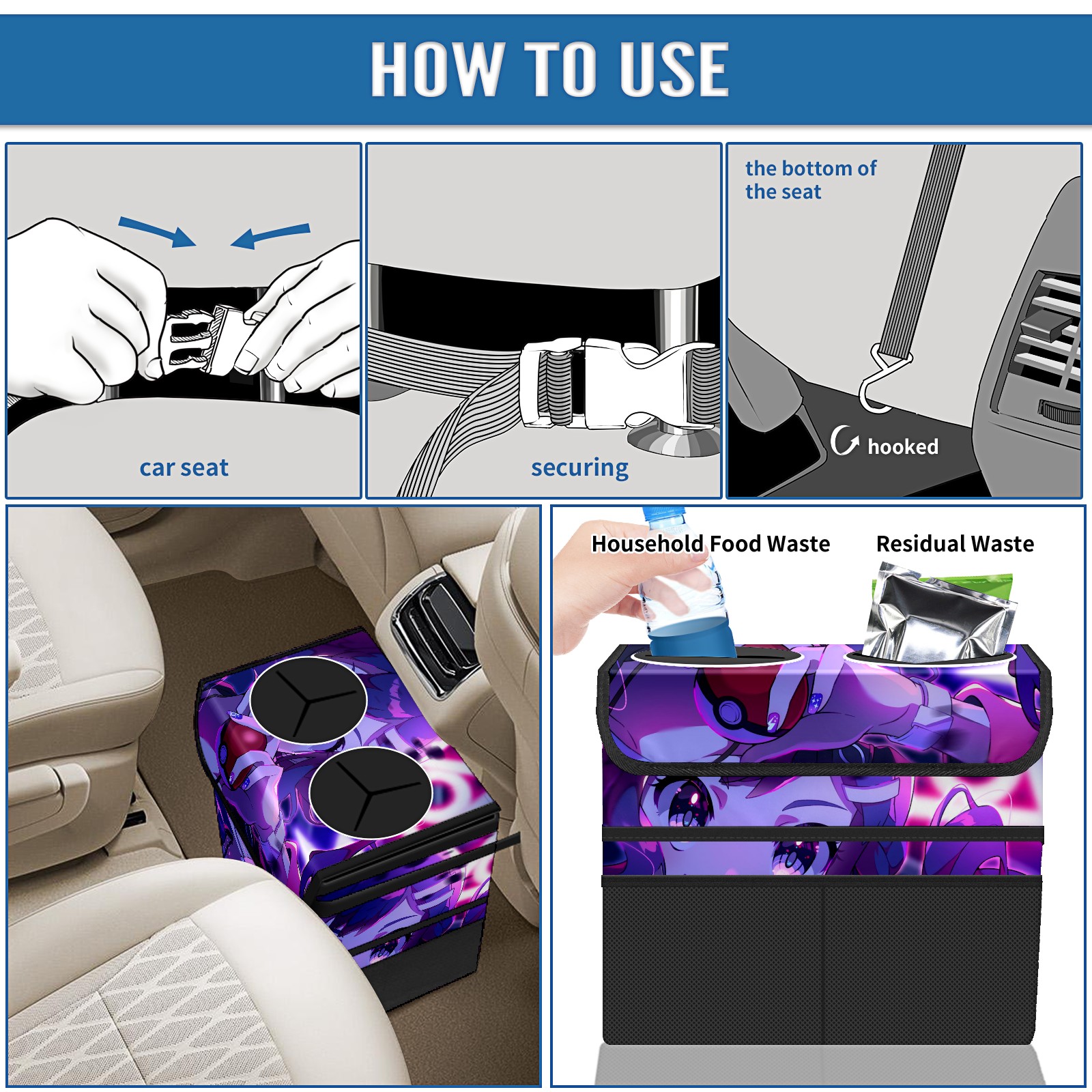 HOW TO USE

car seat

securing

the bottom of the seat

hooked

Household Food Waste

Residual Waste