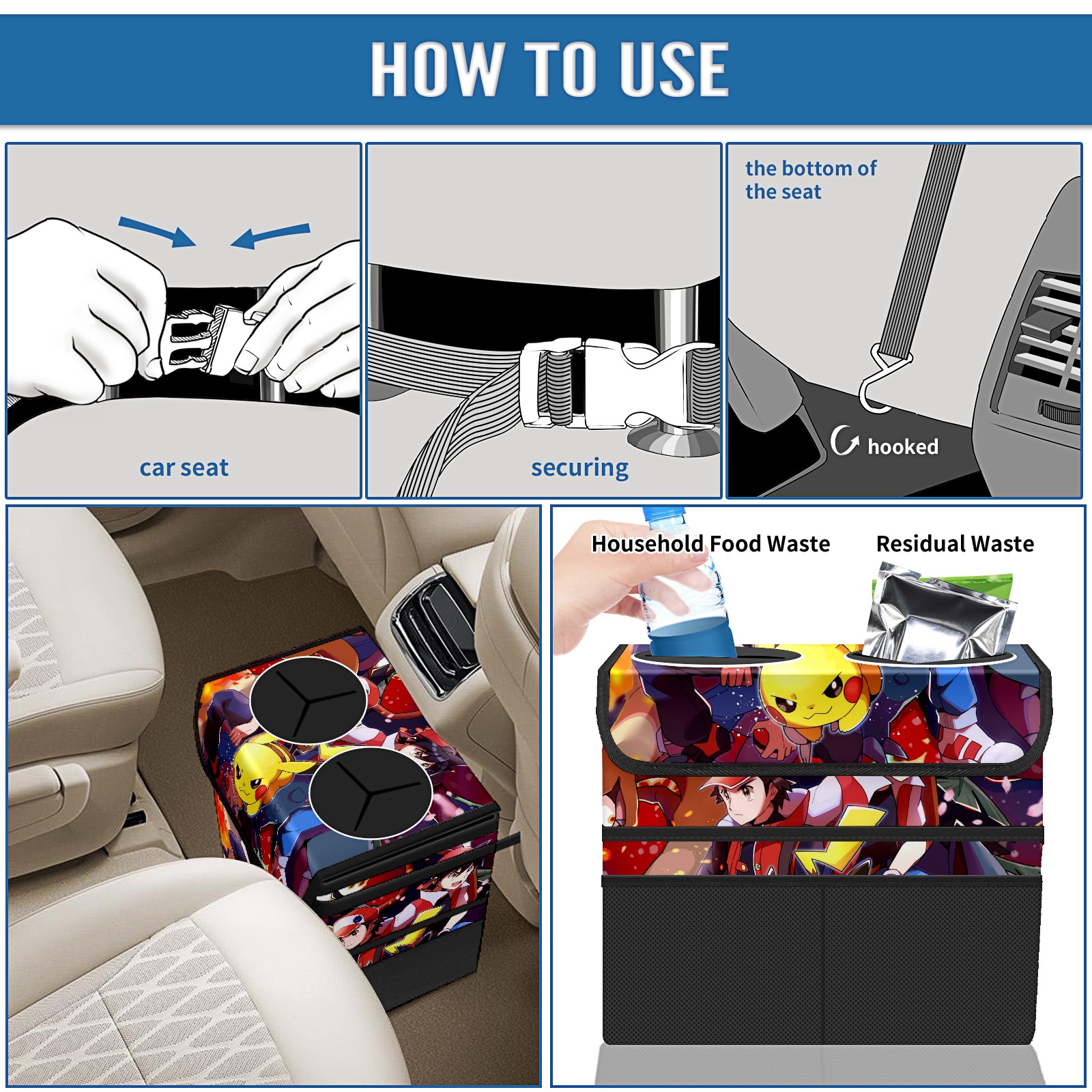 HOW TO USE

car seat

securing

the bottom of the seat

hooked

Household Food Waste

Residual Waste