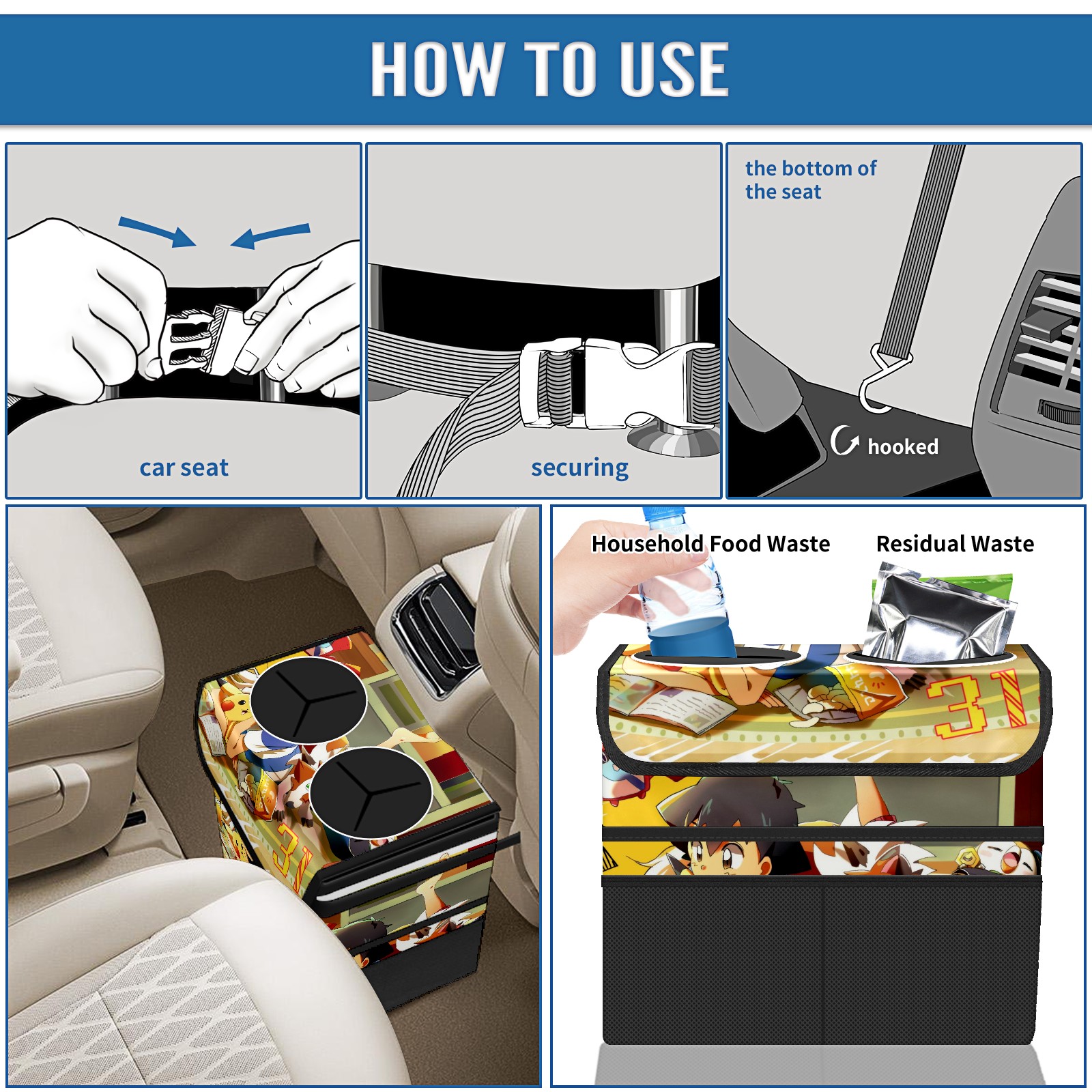 HOW TO USE

car seat

securing

the bottom of the seat

hooked

Household Food Waste

Residual Waste

31

31