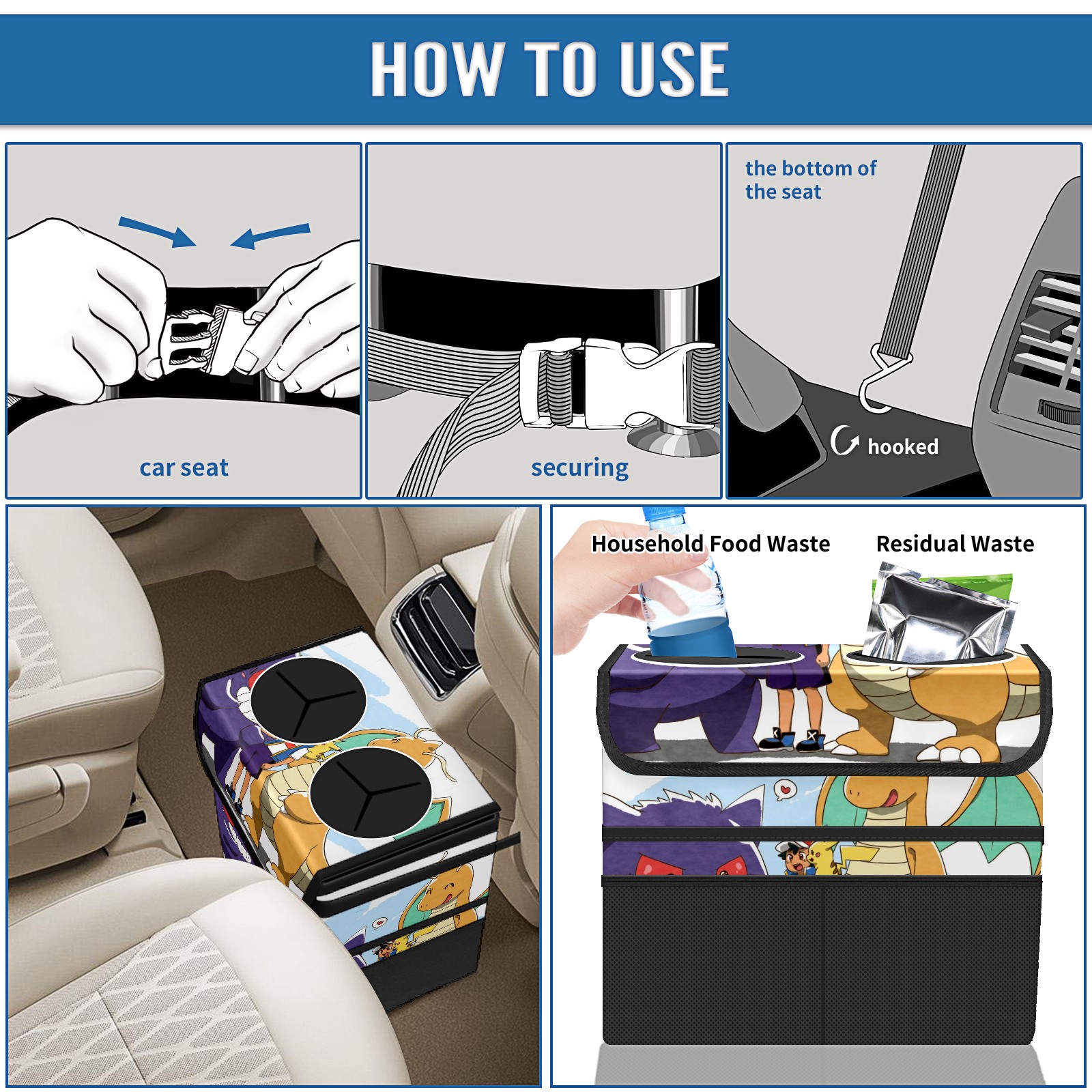 HOW TO USE

car seat

securing

the bottom of the seat

hooked

Household Food Waste

Residual Waste