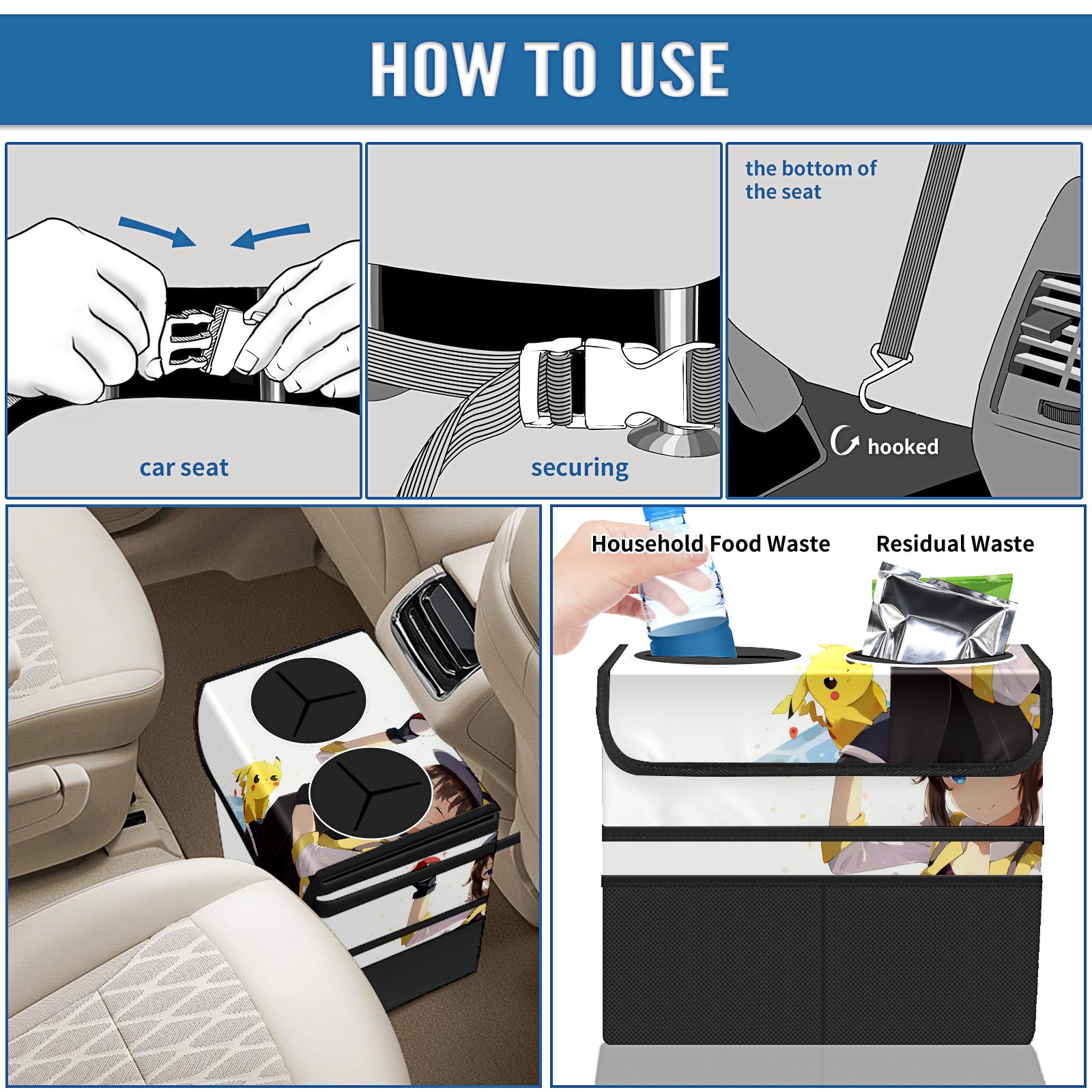 HOW TO USE

car seat

securing

the bottom of the seat

hooked

Household Food Waste

Residual Waste