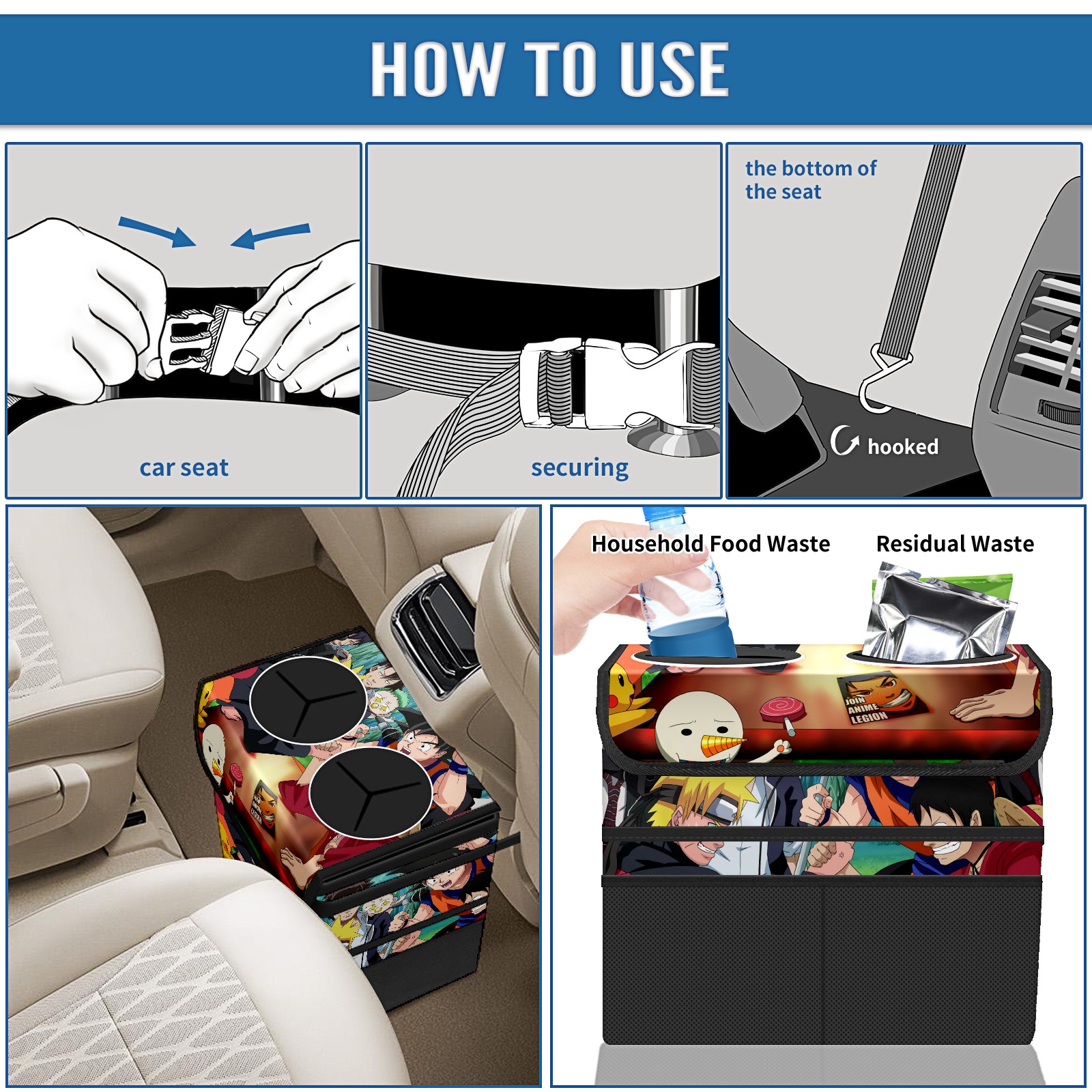 HOW TO USE

car seat

securing

the bottom of the seat

hooked

Household Food Waste

Residual Waste

JOIN ANIME LEGION