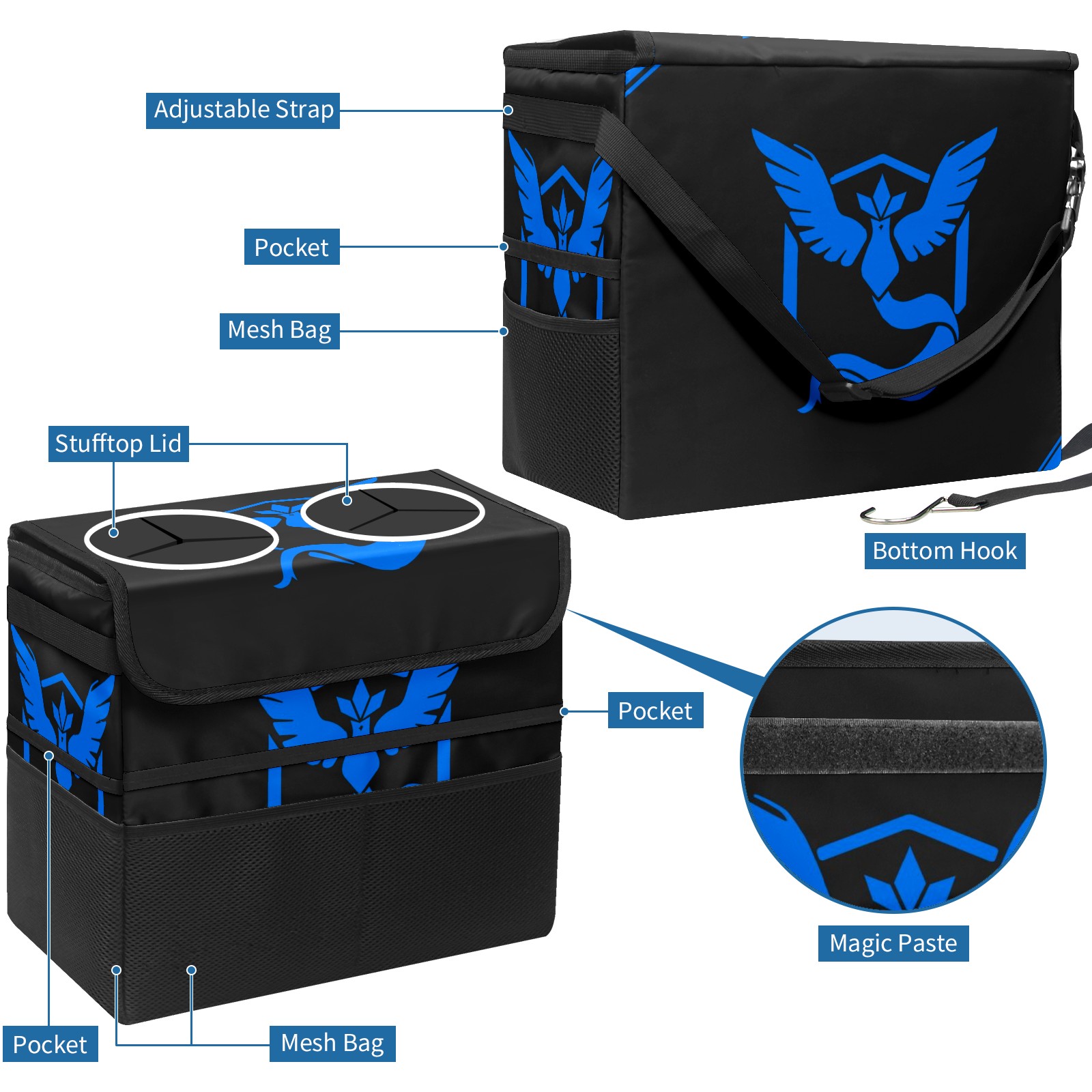 Adjustable Strap

Pocket

Mesh Bag

Stufftop Lid

Bottom Hook

Pocket

Magic Paste

Pocket

Mesh Bag