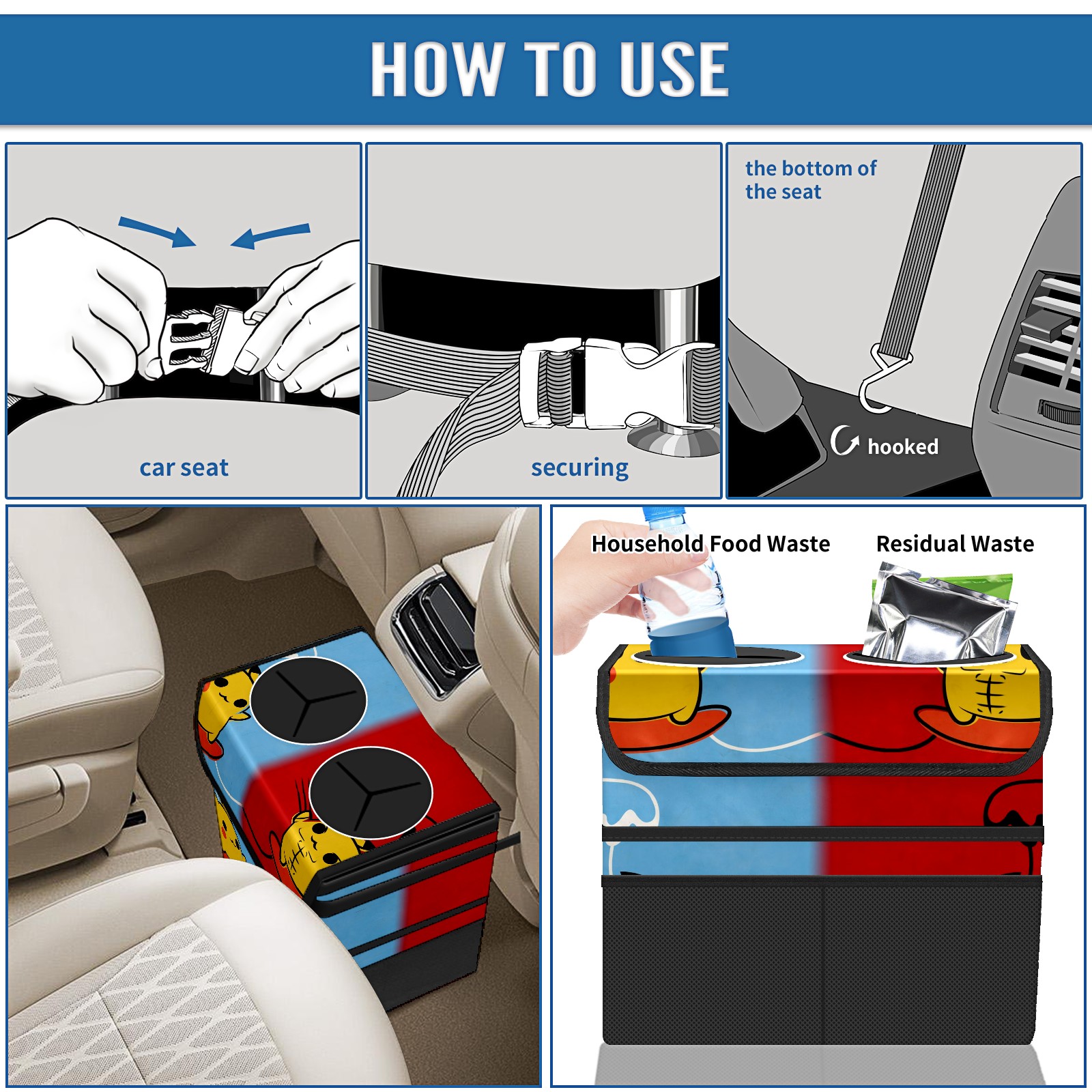 HOW TO USE

car seat

securing

the bottom of the seat

hooked

Household Food Waste

Residual Waste