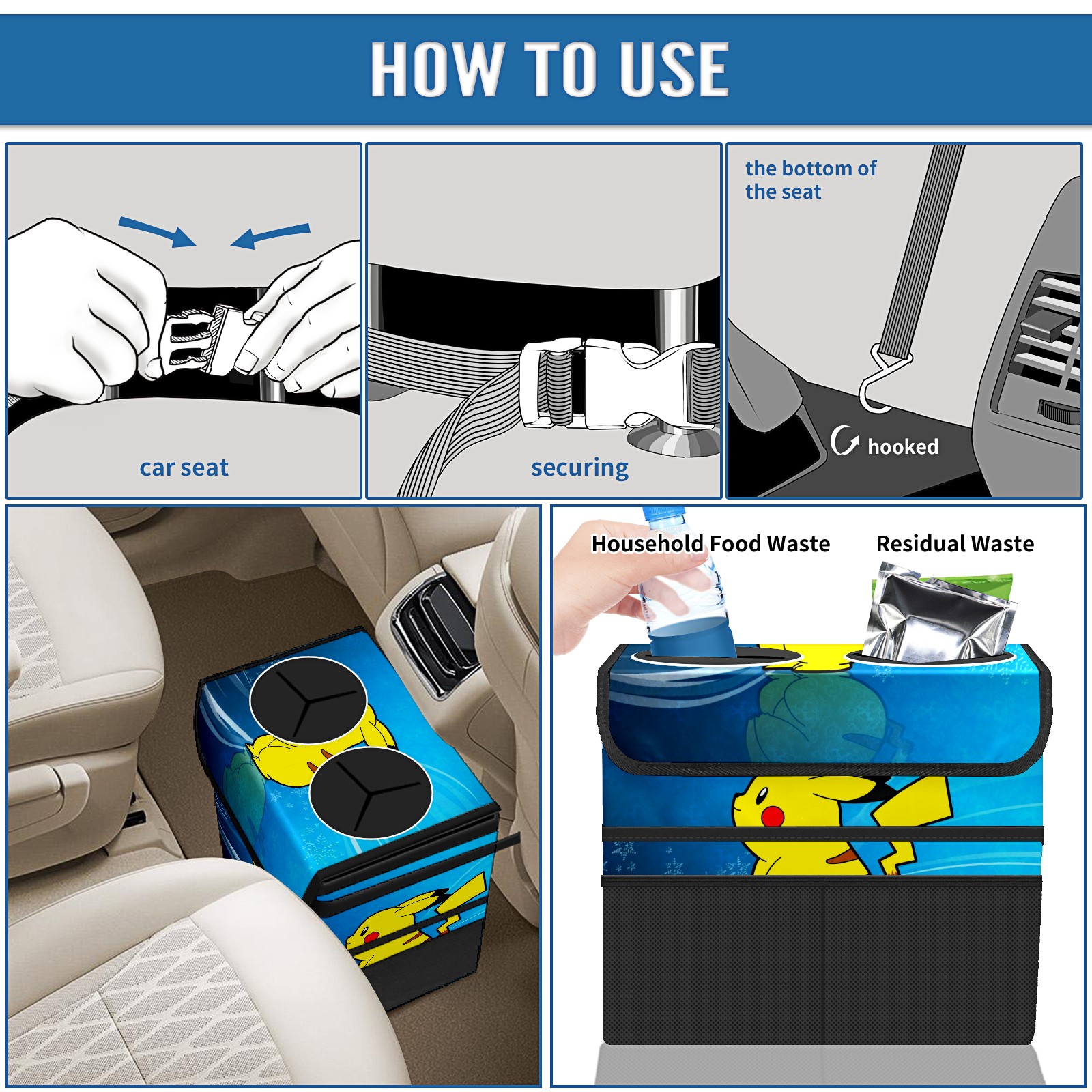 HOW TO USE

car seat

securing

the bottom of the seat

hooked

Household Food Waste

Residual Waste