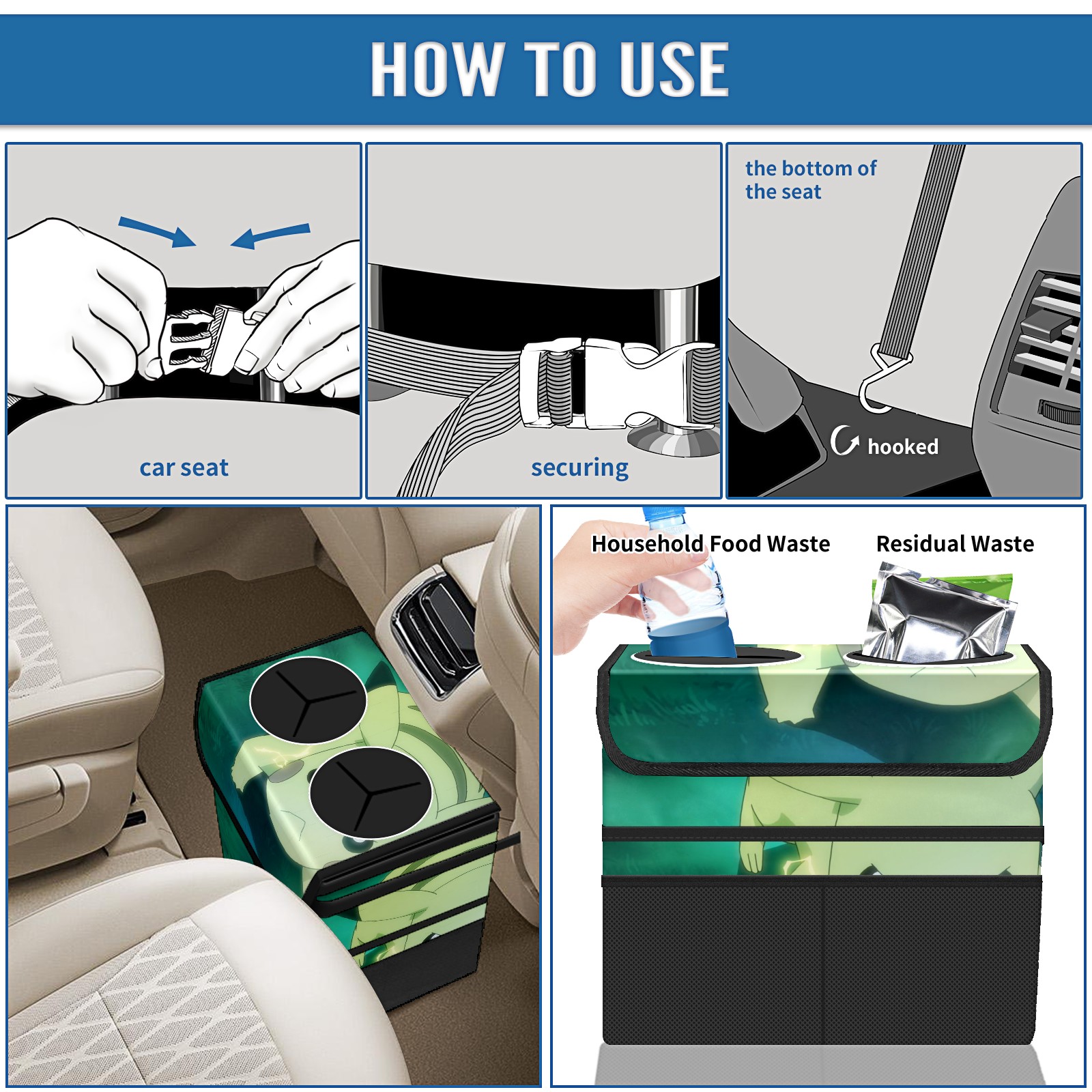 HOW TO USE

car seat

securing

the bottom of the seat

hooked

Household Food Waste

Residual Waste