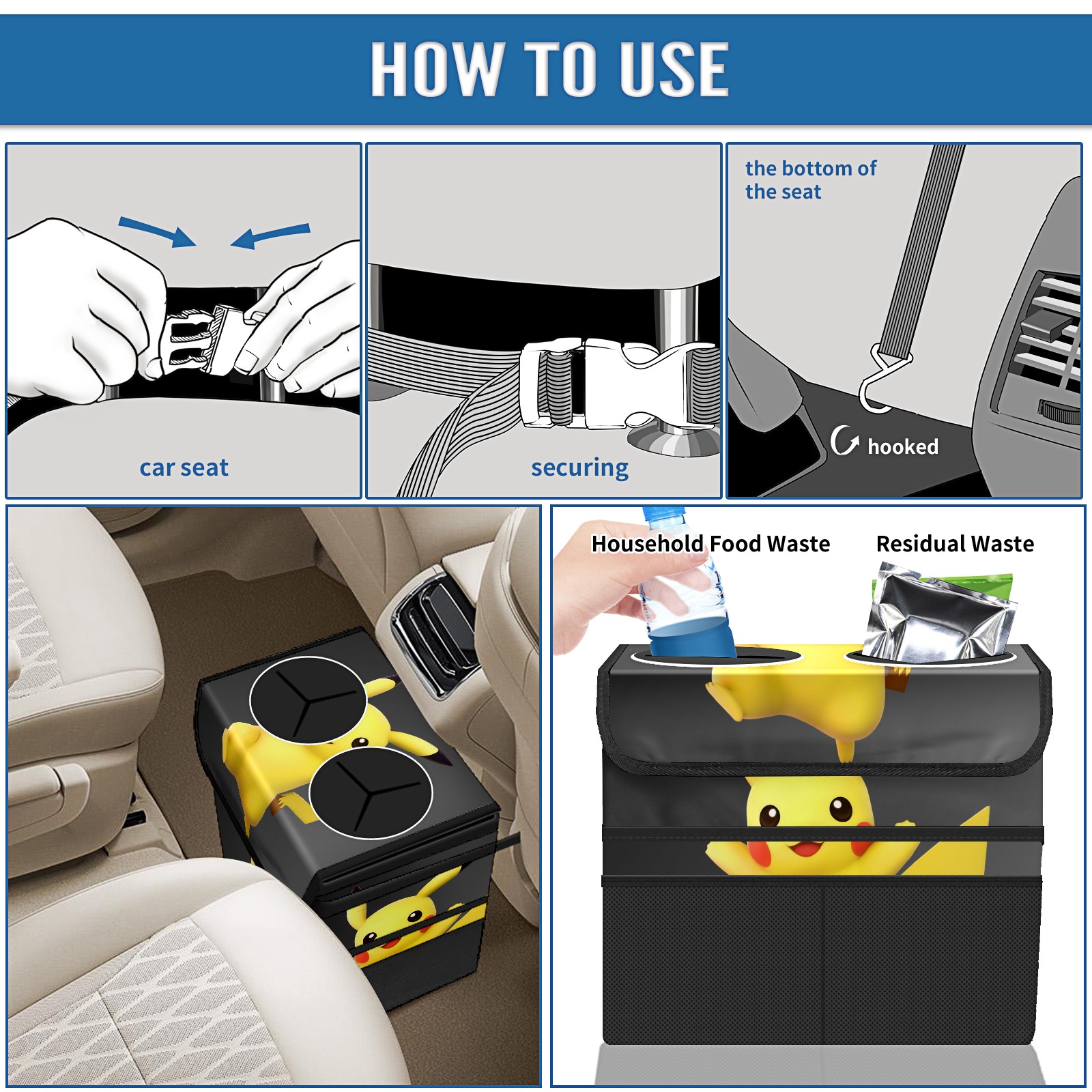 HOW TO USE

car seat

securing

the bottom of the seat

hooked

Household Food Waste

Residual Waste