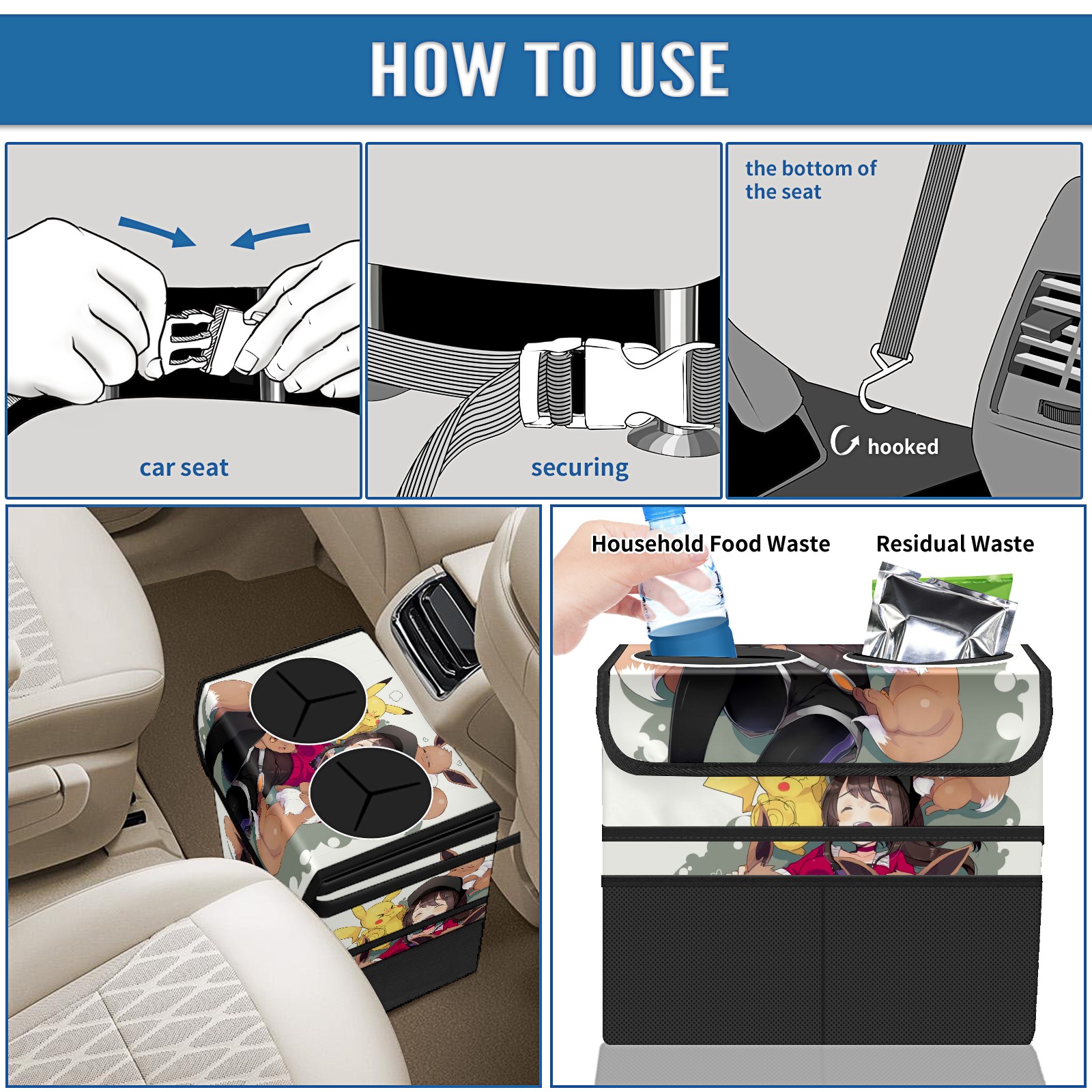 HOW TO USE

car seat

securing

the bottom of the seat

hooked

Household Food Waste

Residual Waste