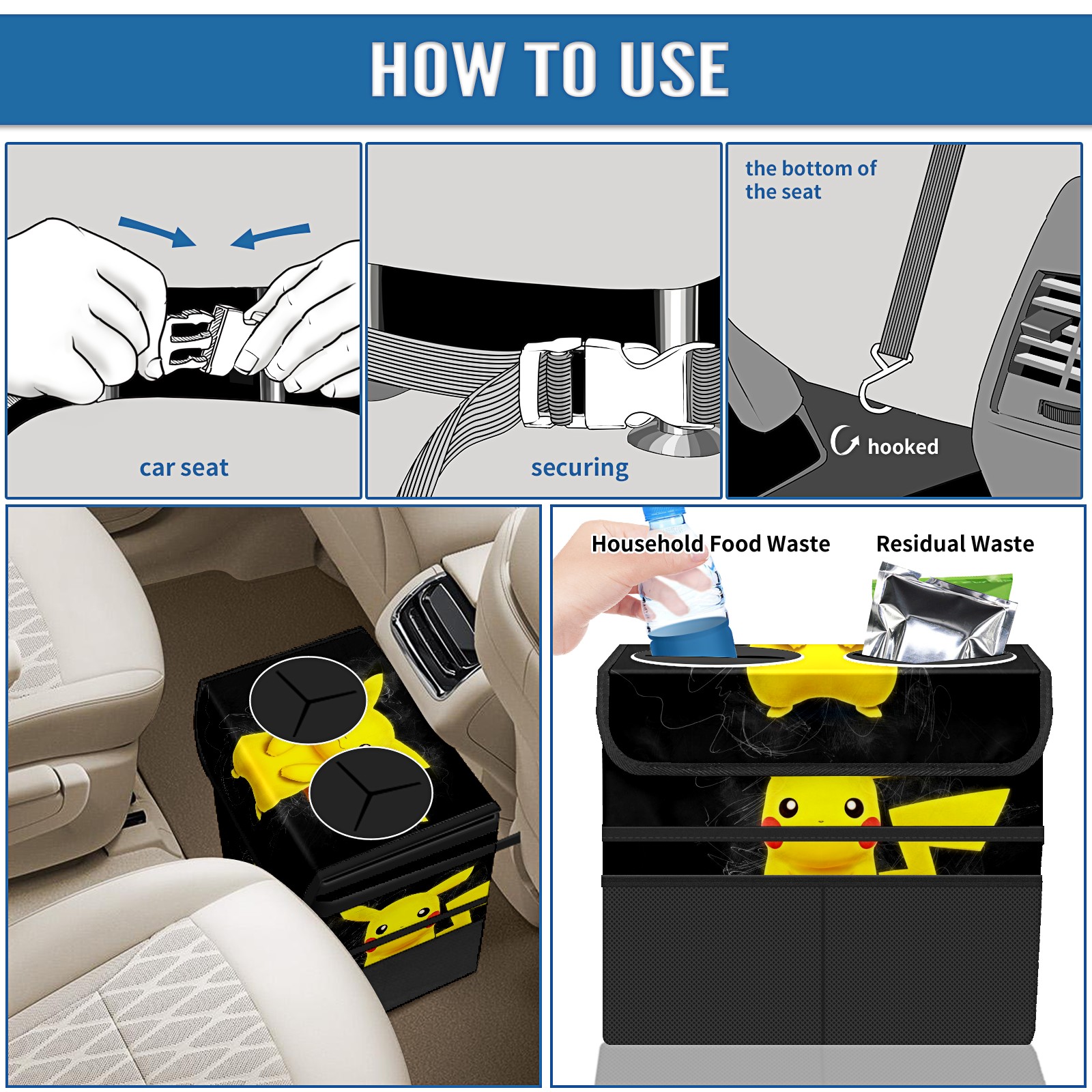 HOW TO USE

car seat

securing

the bottom of the seat

hooked

Household Food Waste

Residual Waste