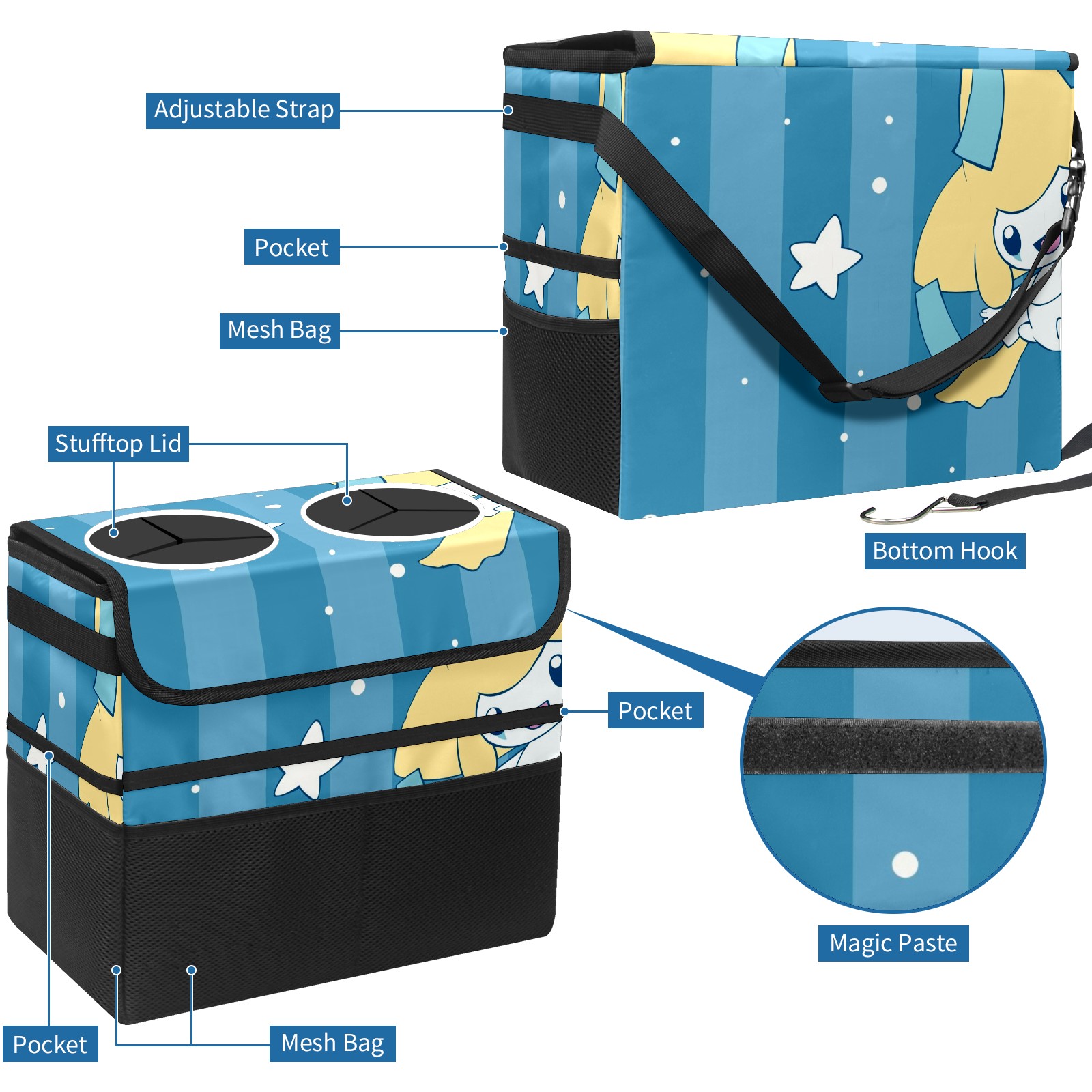 Adjustable Strap

Pocket

Mesh Bag

Stufftop Lid

Bottom Hook

Pocket

Magic Paste

Pocket

Mesh Bag