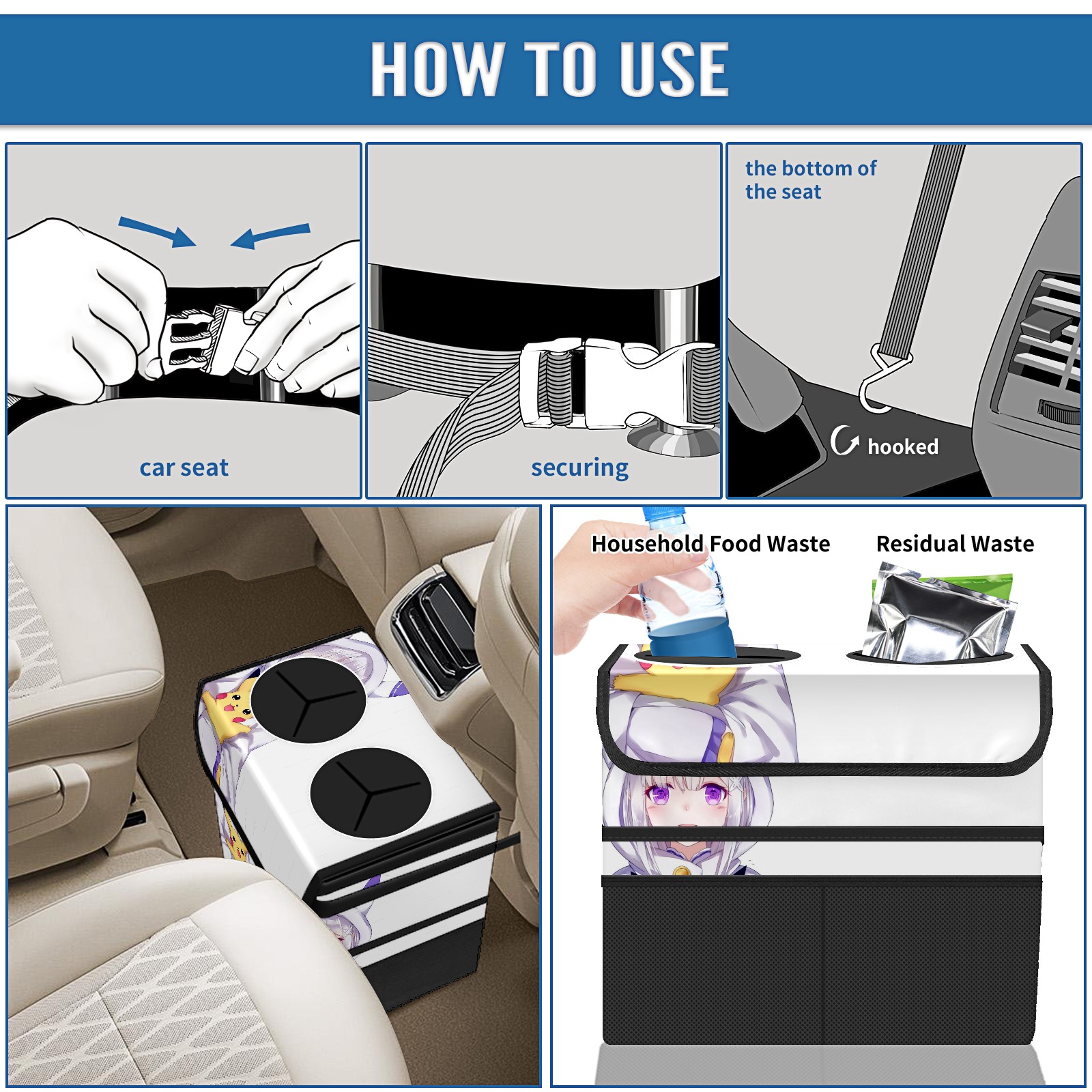 HOW TO USE

car seat

securing

the bottom of the seat

hooked

Household Food Waste

Residual Waste