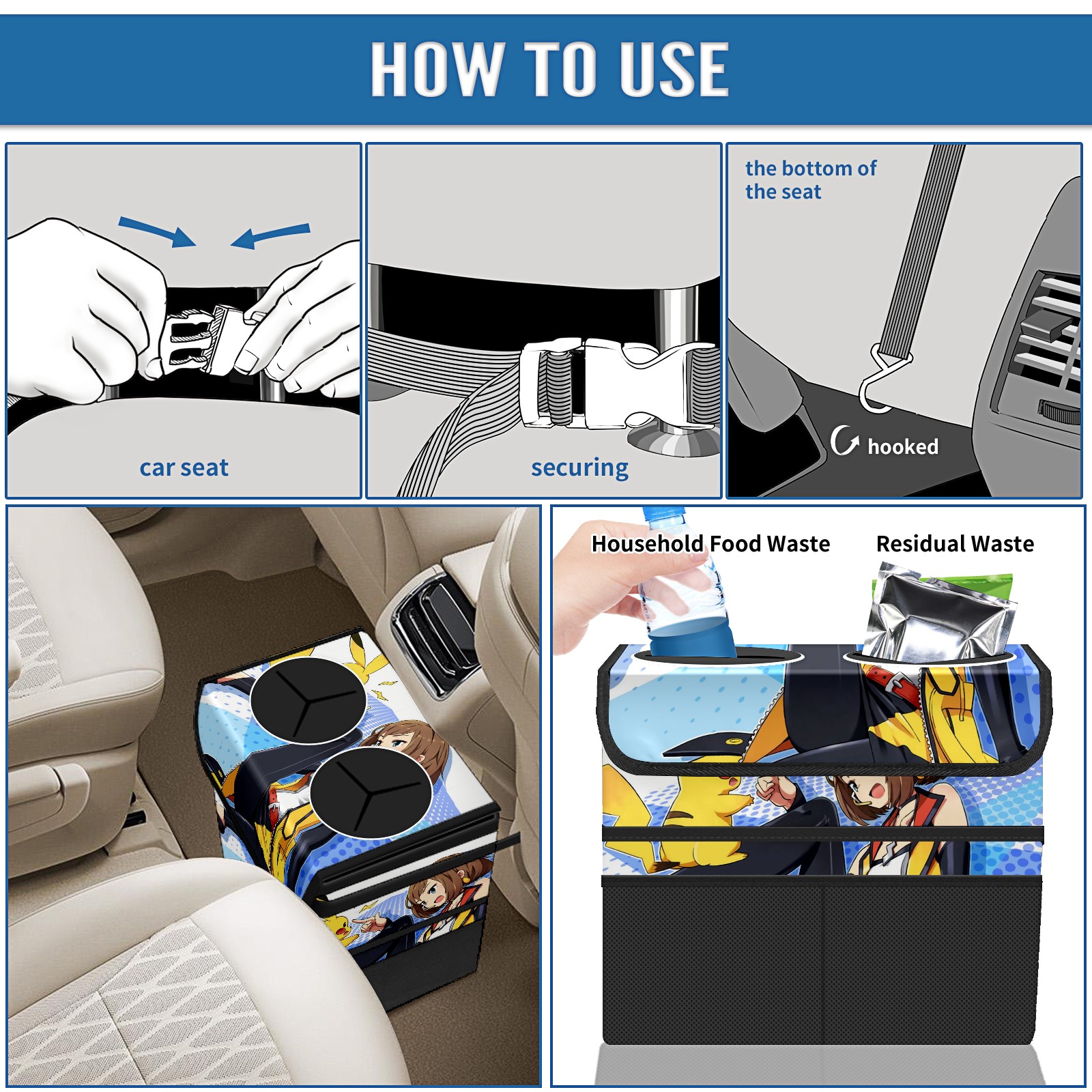 HOW TO USE

car seat

securing

the bottom of the seat

hooked

Household Food Waste

Residual Waste