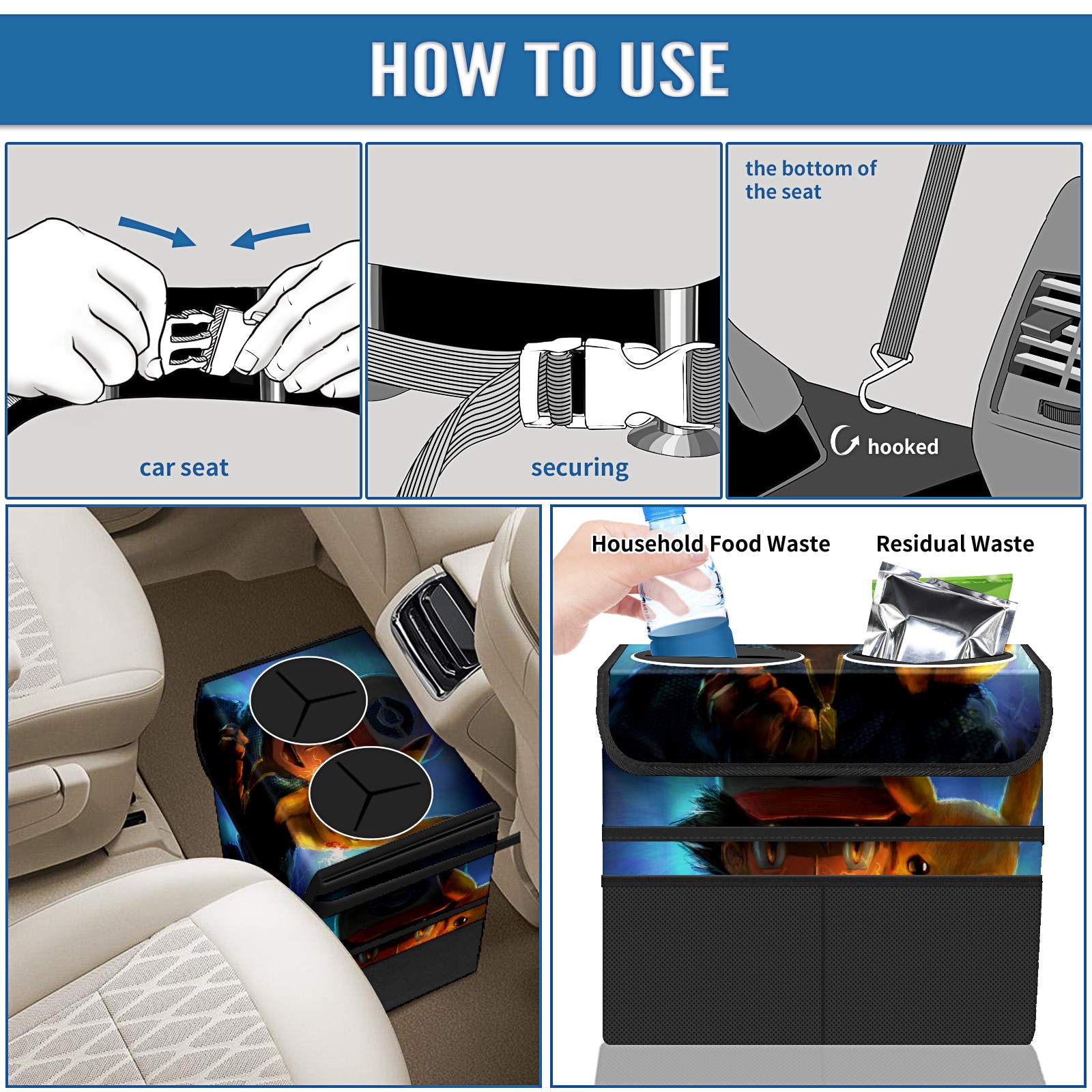 HOW TO USE

car seat

securing

the bottom of the seat

hooked

Household Food Waste

Residual Waste