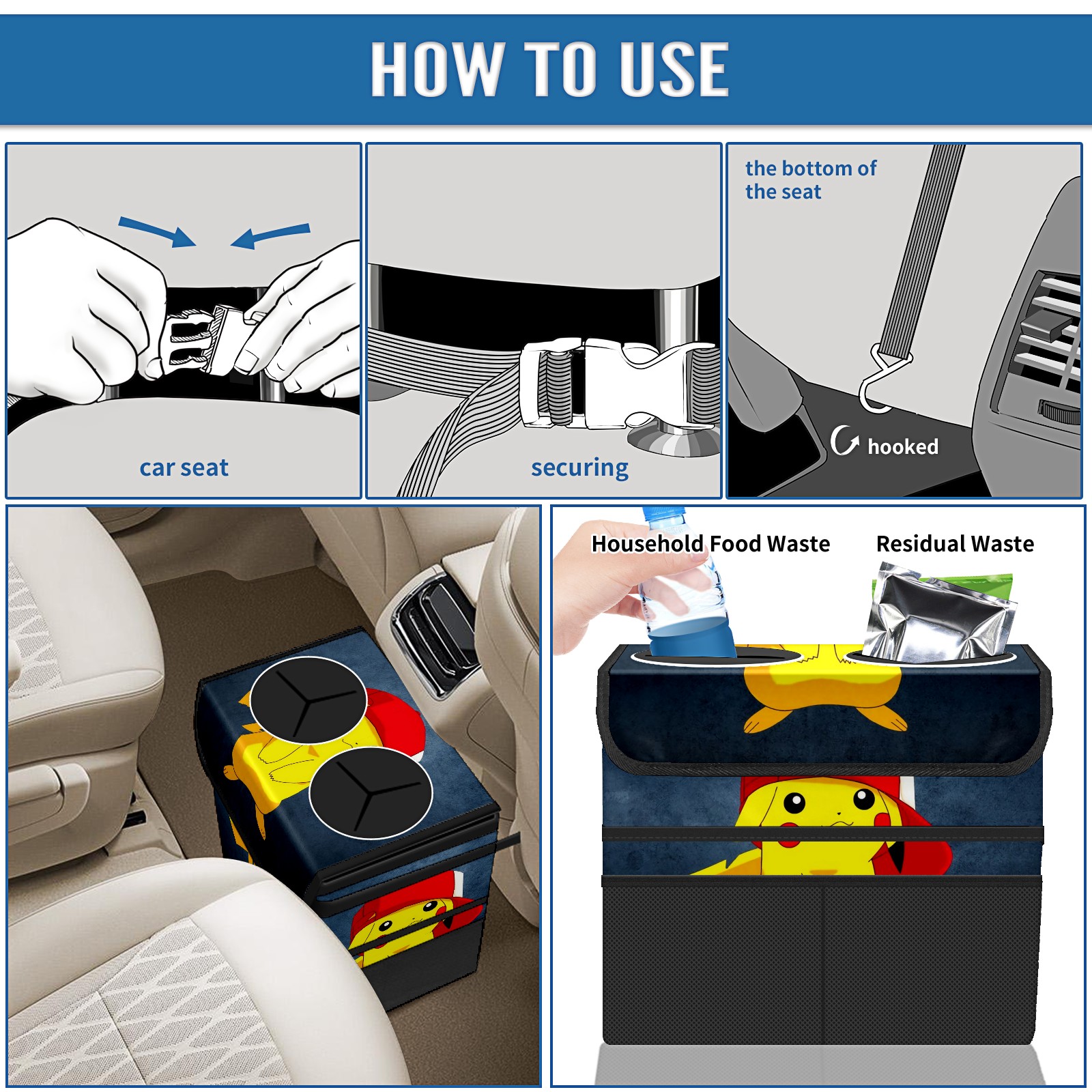 HOW TO USE

car seat

securing

the bottom of the seat

hooked

Household Food Waste

Residual Waste