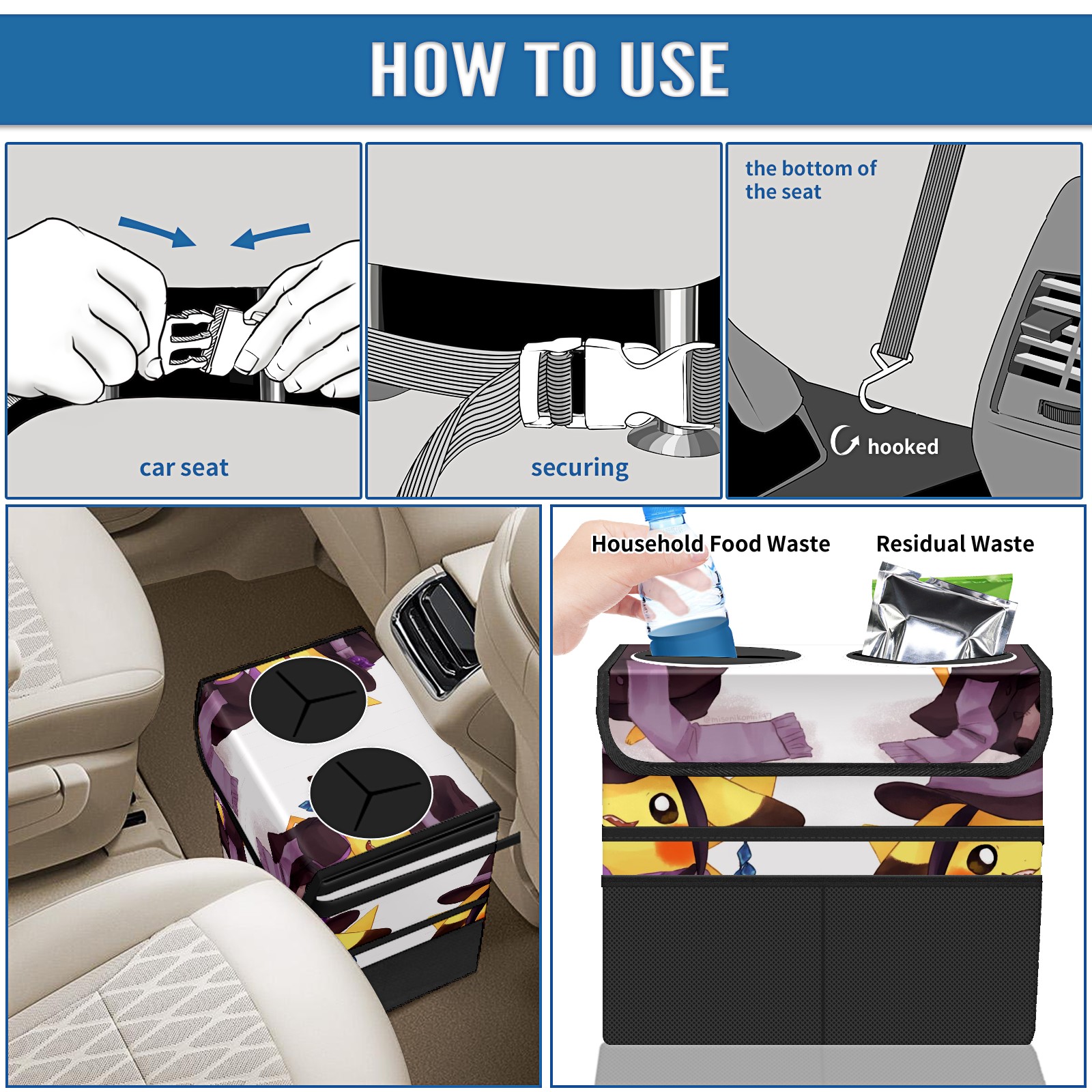 HOW TO USE

car seat

securing

the bottom of the seat

hooked

Household Food Waste

Residual Waste