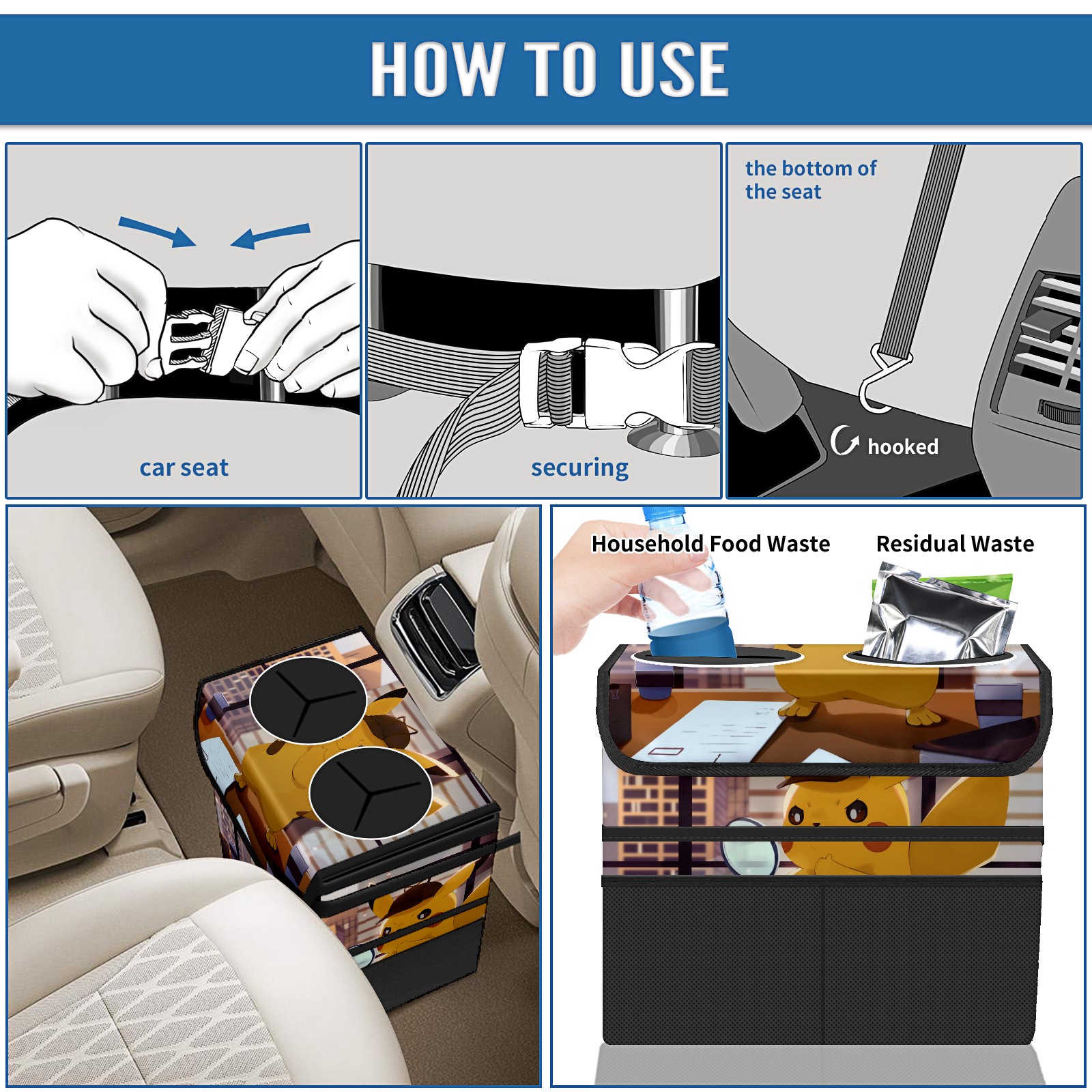 HOW TO USE

car seat

securing

the bottom of the seat

hooked

Household Food Waste

Residual Waste