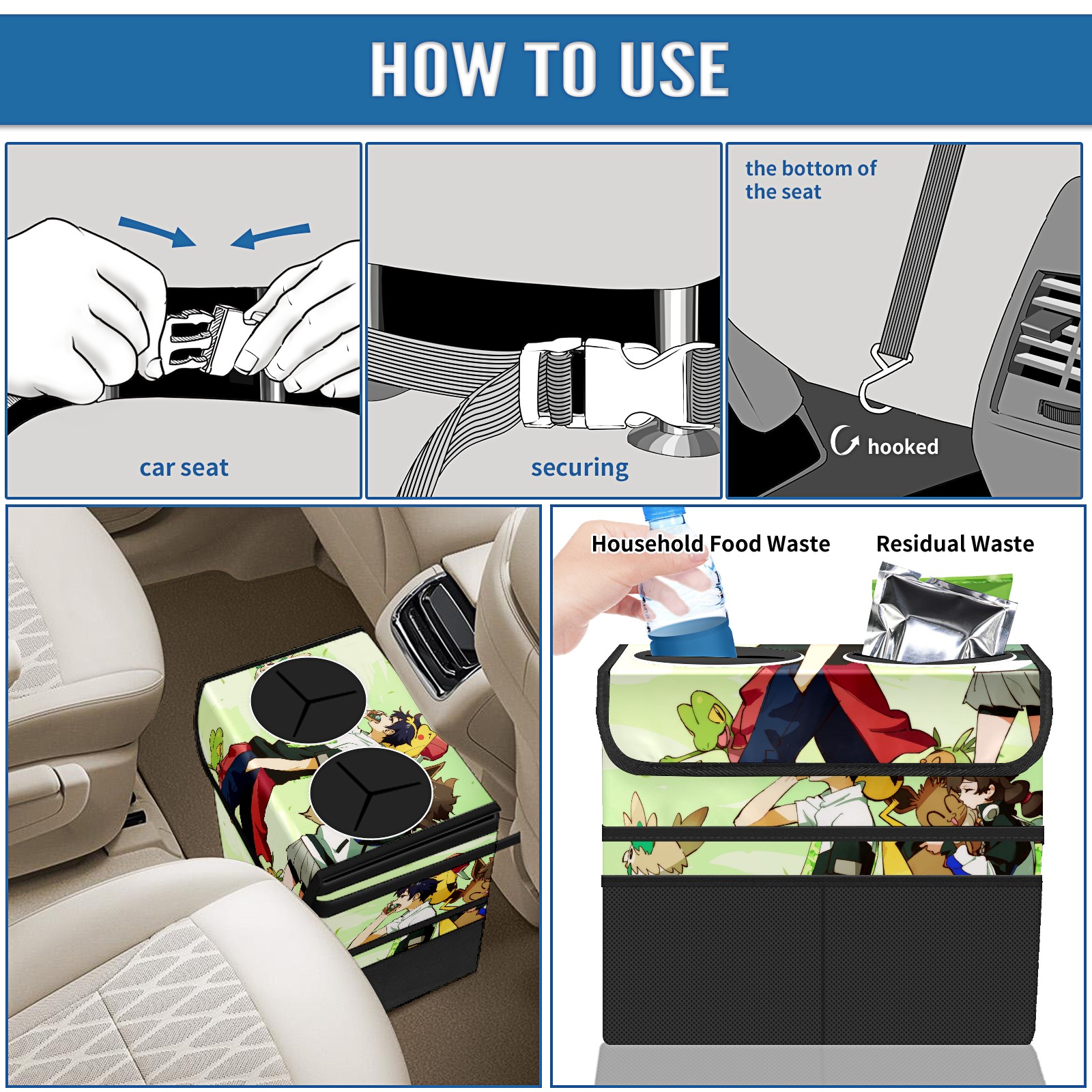 HOW TO USE

car seat

securing

the bottom of the seat

hooked

Household Food Waste

Residual Waste