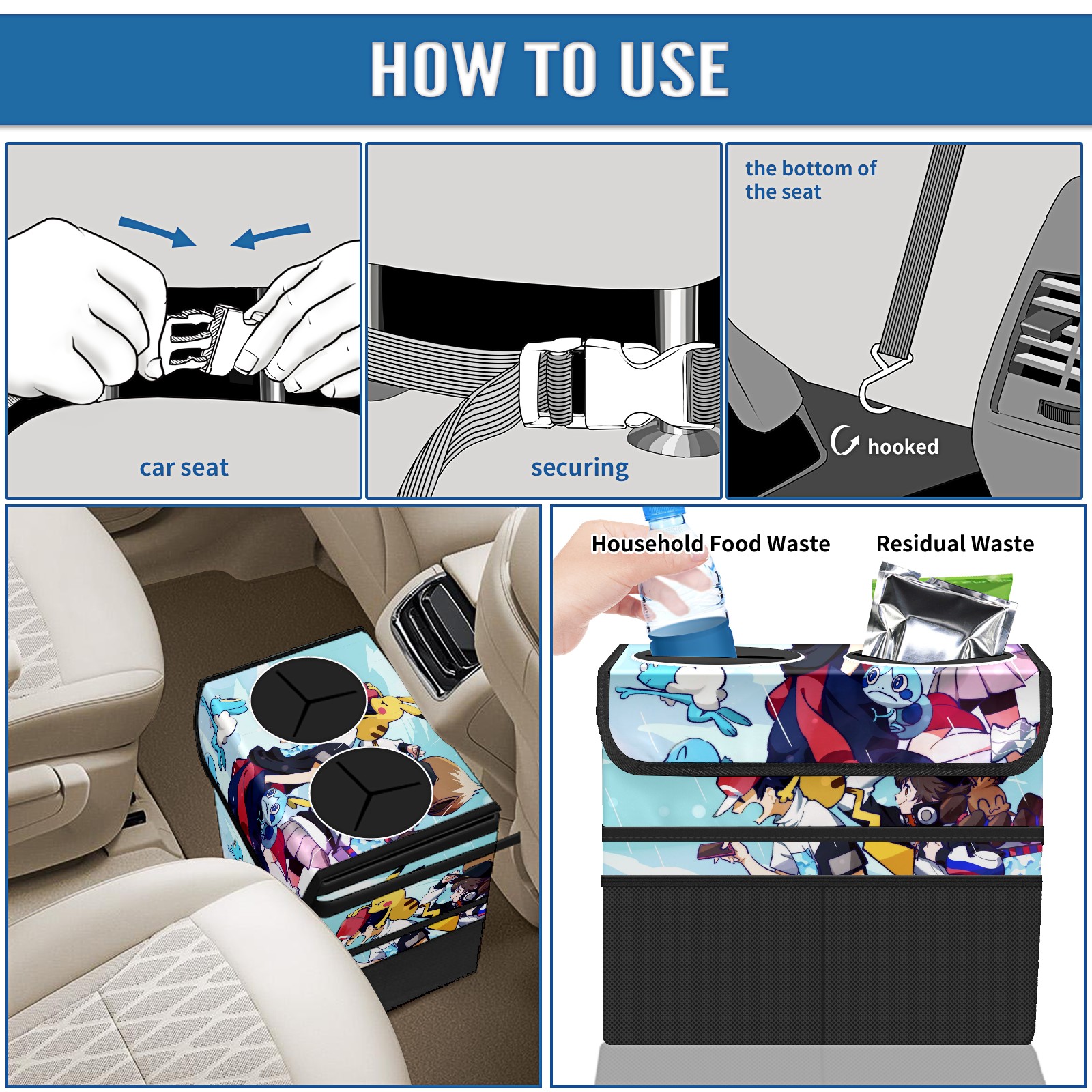 HOW TO USE

car seat

securing

the bottom of the seat

hooked

Household Food Waste

Residual Waste