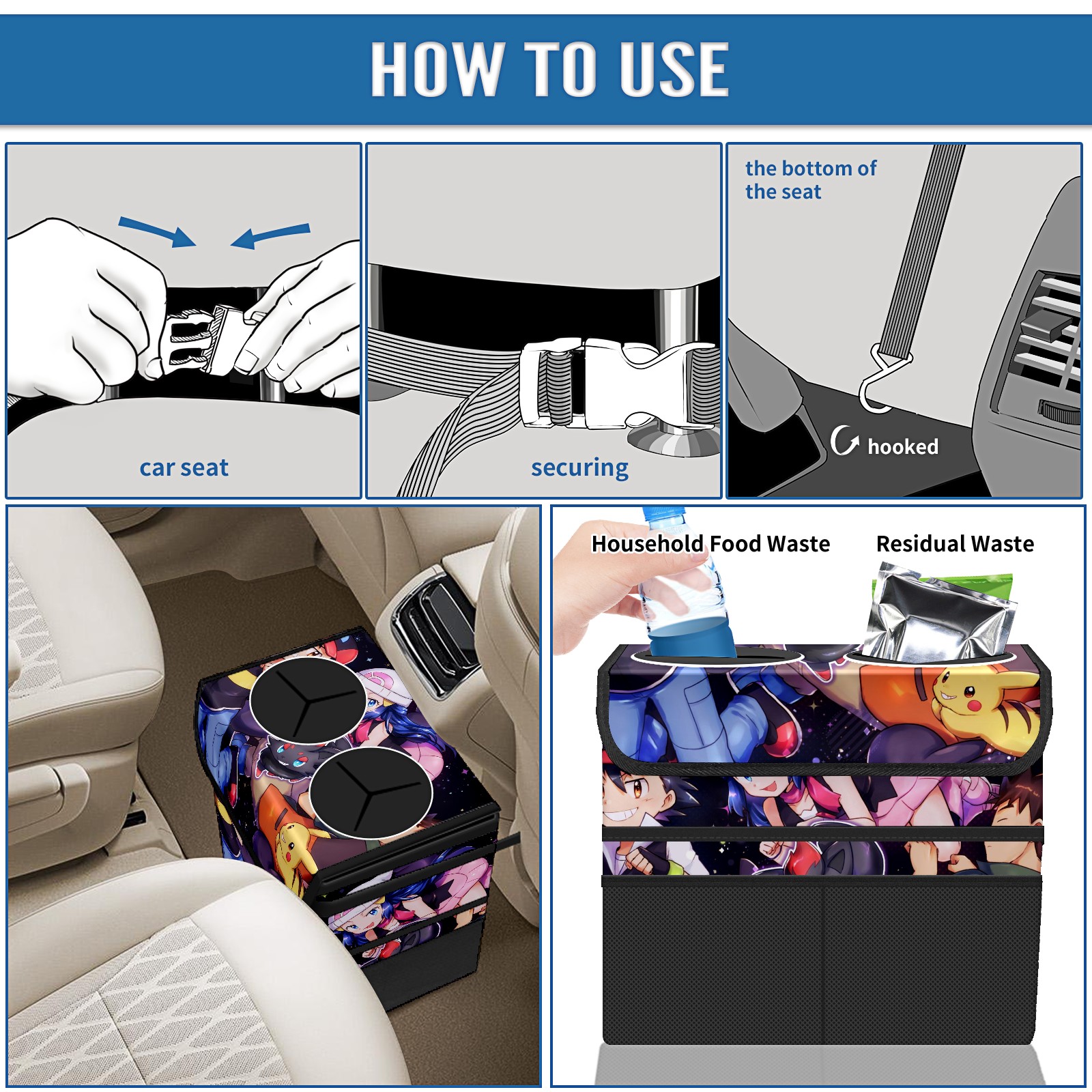 HOW TO USE

car seat

securing

the bottom of the seat

hooked

Household Food Waste

Residual Waste