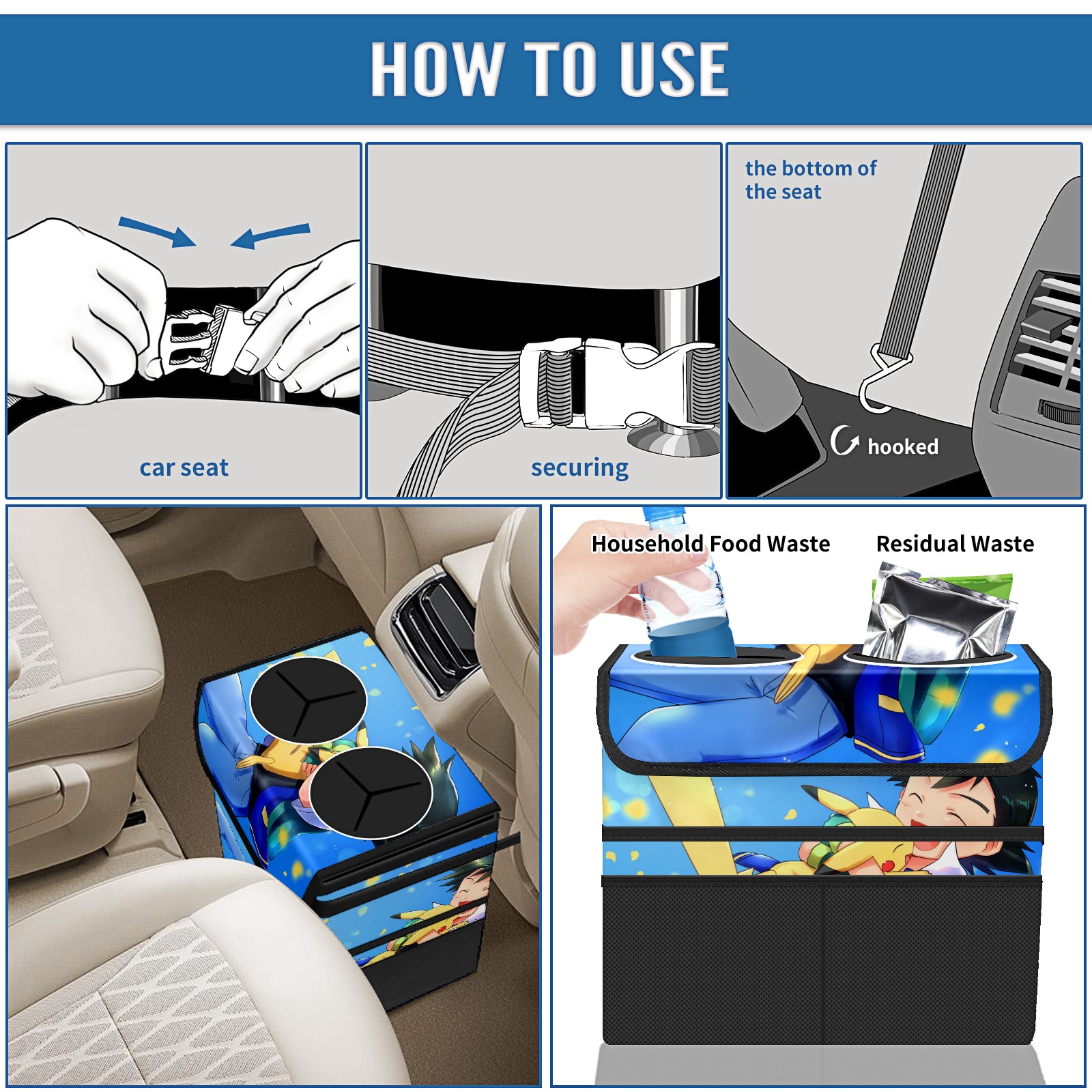 HOW TO USE

car seat

securing

the bottom of the seat

hooked

Household Food Waste

Residual Waste